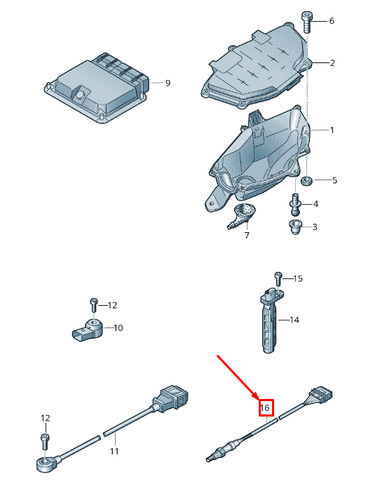 6
2
9
1
5
4
3
7
15
12
14
10
16
12
11