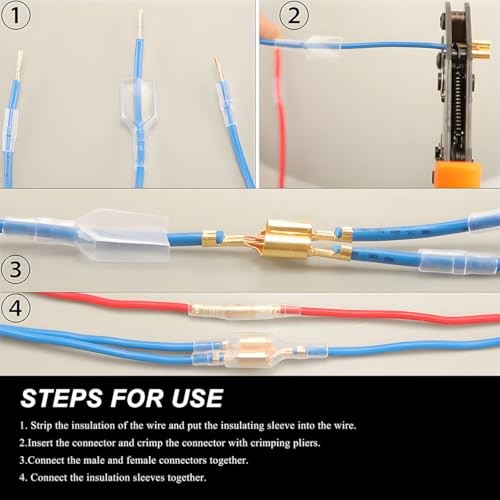 1

2

3

4

STEPS FOR USE

1. Strip the insulation of the wire and put the insulating sleeve into the wire.

2.Insert the connector and crimp the connector with crimping pliers.

3.Connect the male and female connectors together.

4. Connect the insulation sleeves together.