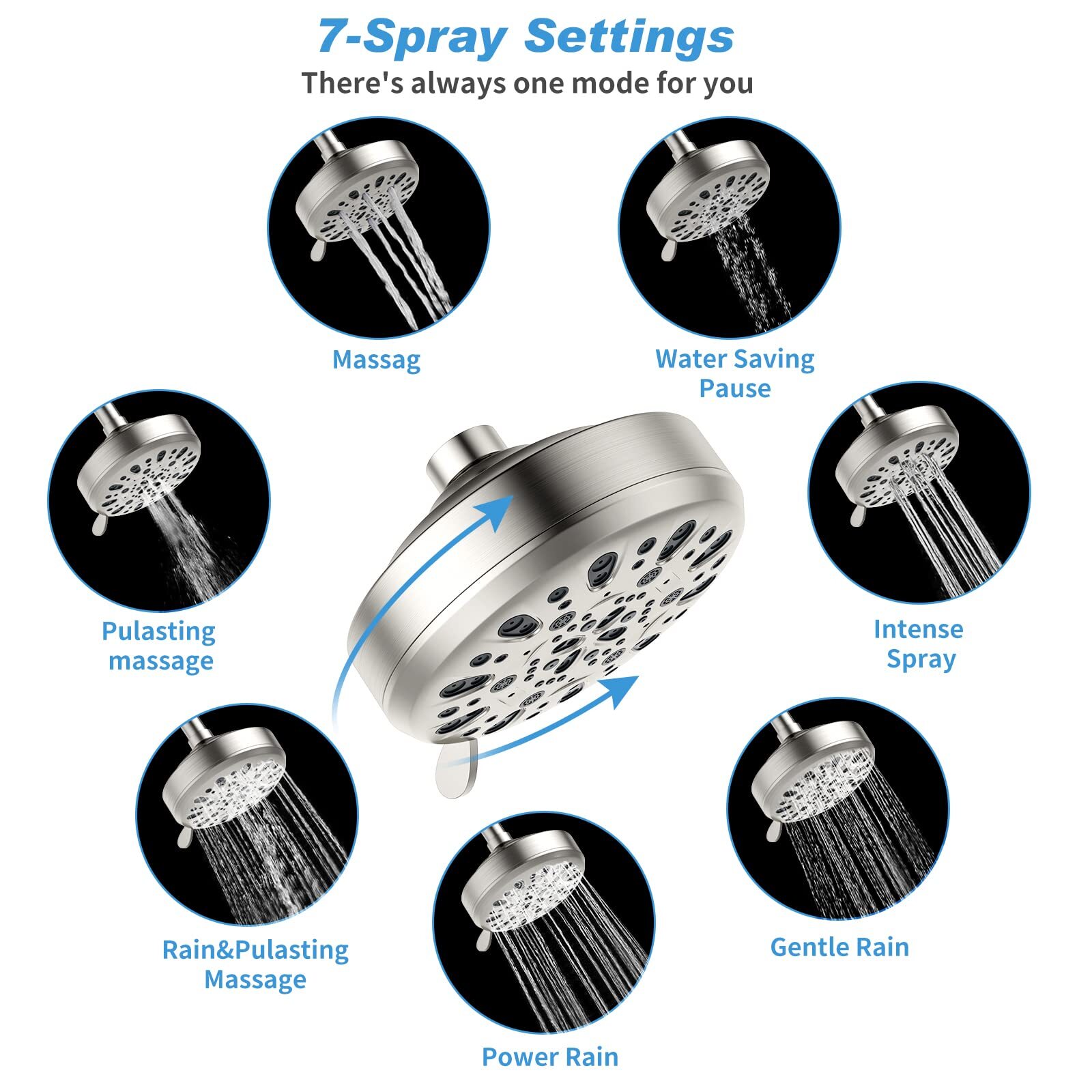 7-Spray Settings
There's always one mode for you

Massag

Water Saving Pause

Pulasting massage

Intense Spray

Rain&Pulasting Massage

Gentle Rain

Power Rain