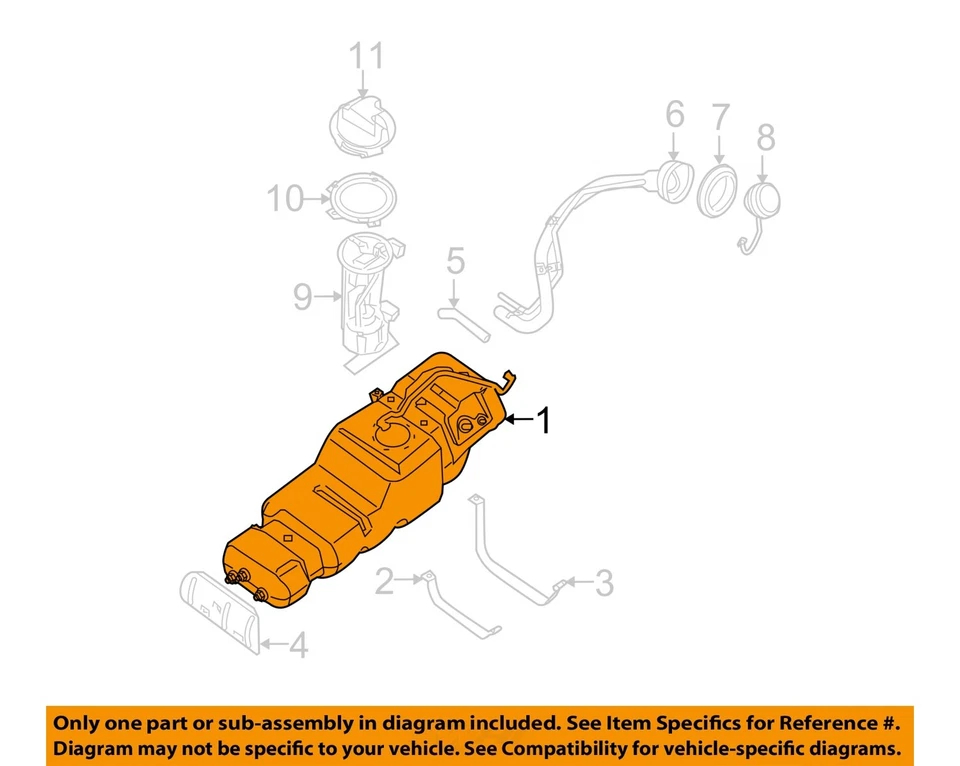 11
6
7
8
10
5
9
1
2
3
4

Only one part or sub-assembly in diagram included. See Item Specifics for Reference #. Diagram may not be specific to your vehicle. See Compatibility for vehicle-specific diagrams.