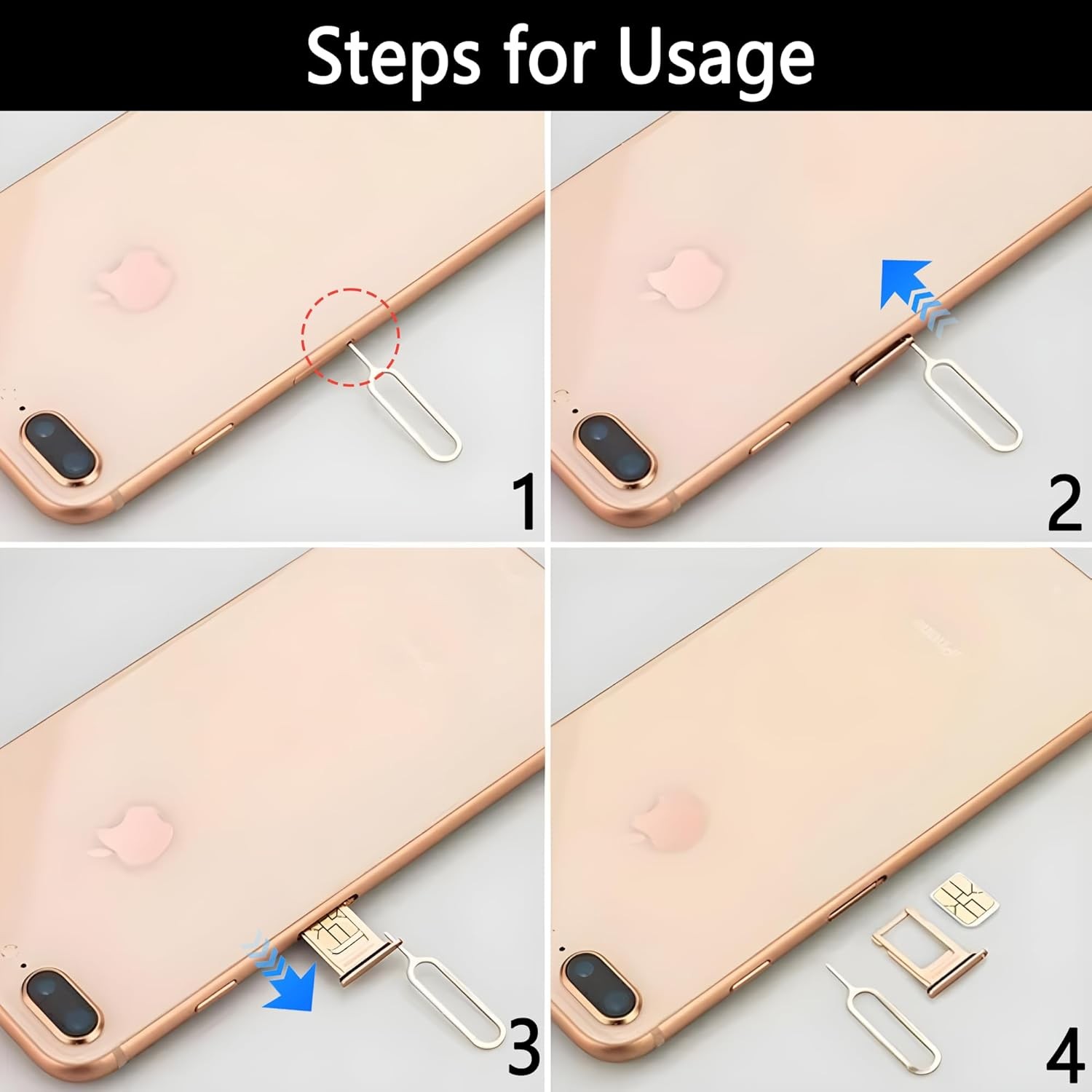 Steps for Usage

1

2

3

4