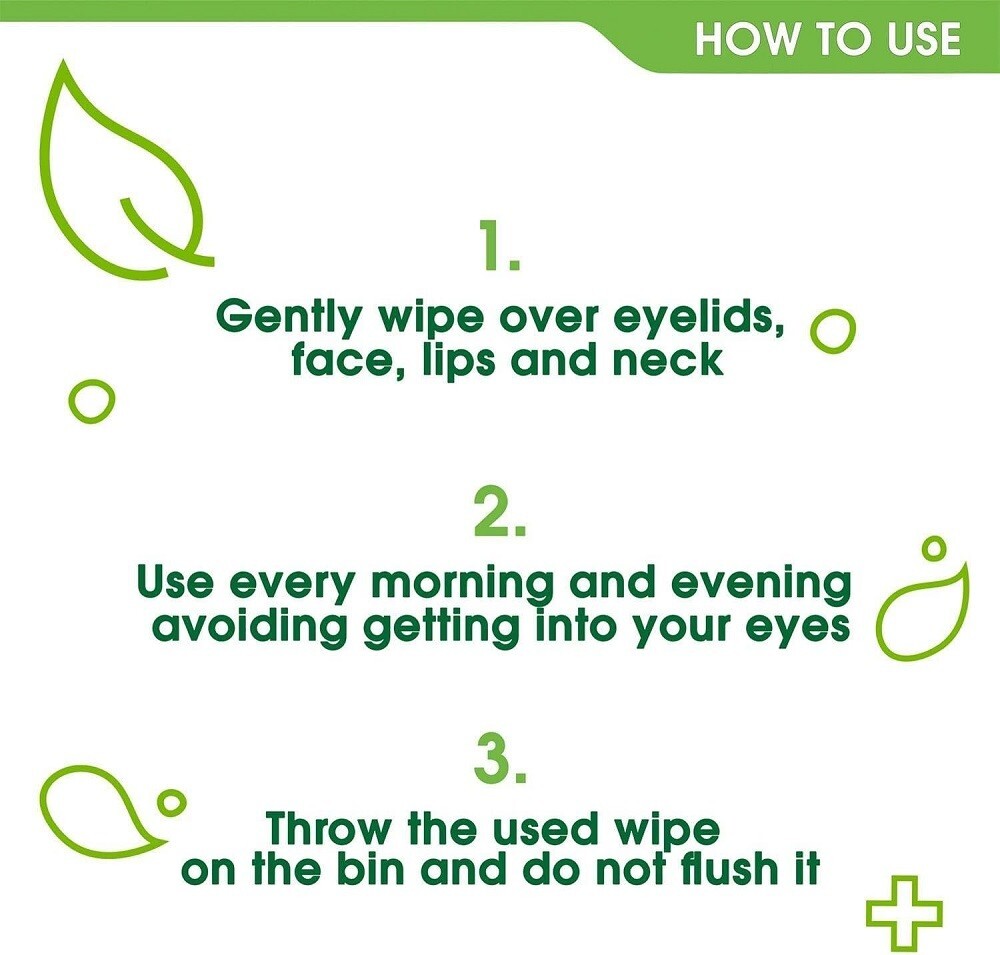 HOW TO USE

1.

Gently wipe over eyelids, face, lips and neck

2.

Use every morning and evening avoiding getting into your eyes

3.

Throw the used wipe on the bin and do not flush it