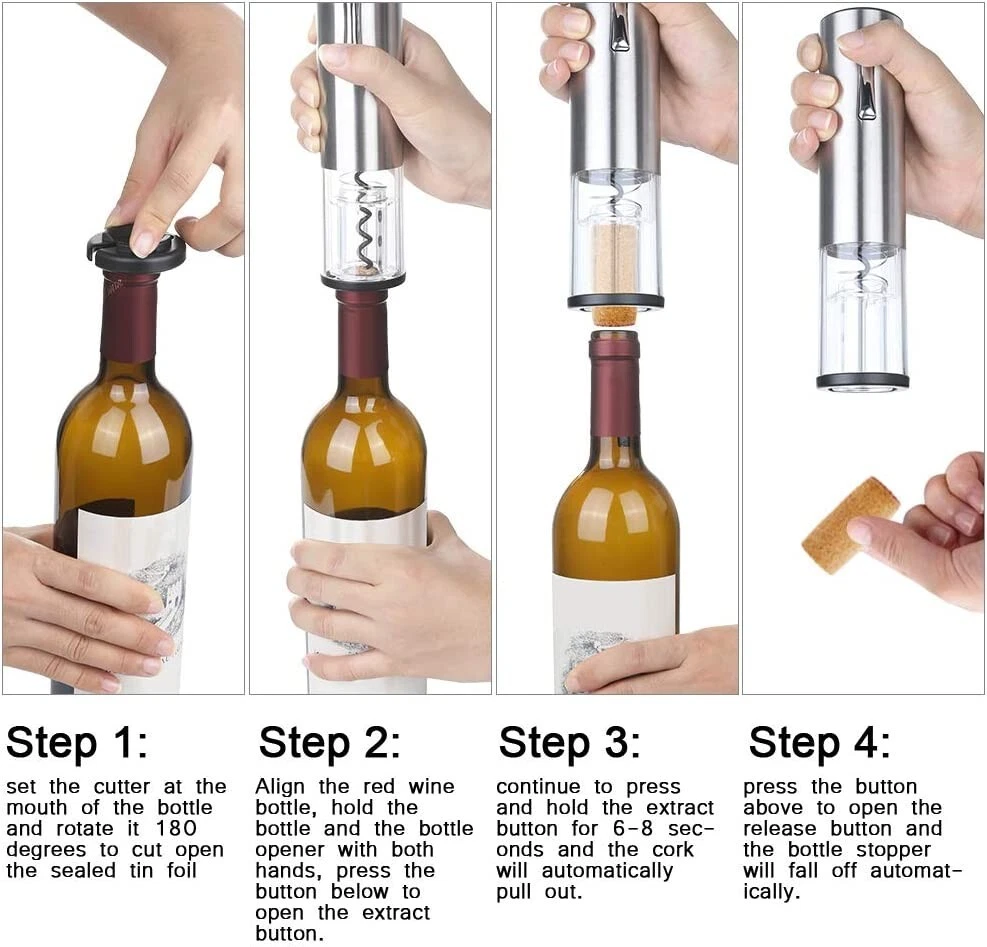 Step 1:

set the cutter at the mouth of the bottle and rotate it 180 degrees to cut open the sealed tin foil

Step 2:

Align the red wine bottle, hold the bottle and the bottle opener with both hands, press the button below to open the extract button.

Step 3:

continue to press and hold the extract button for 6-8 seconds and the cork will automatically pull out.

Step 4:

press the button above to open the release button and the bottle stopper will fall off automatically.