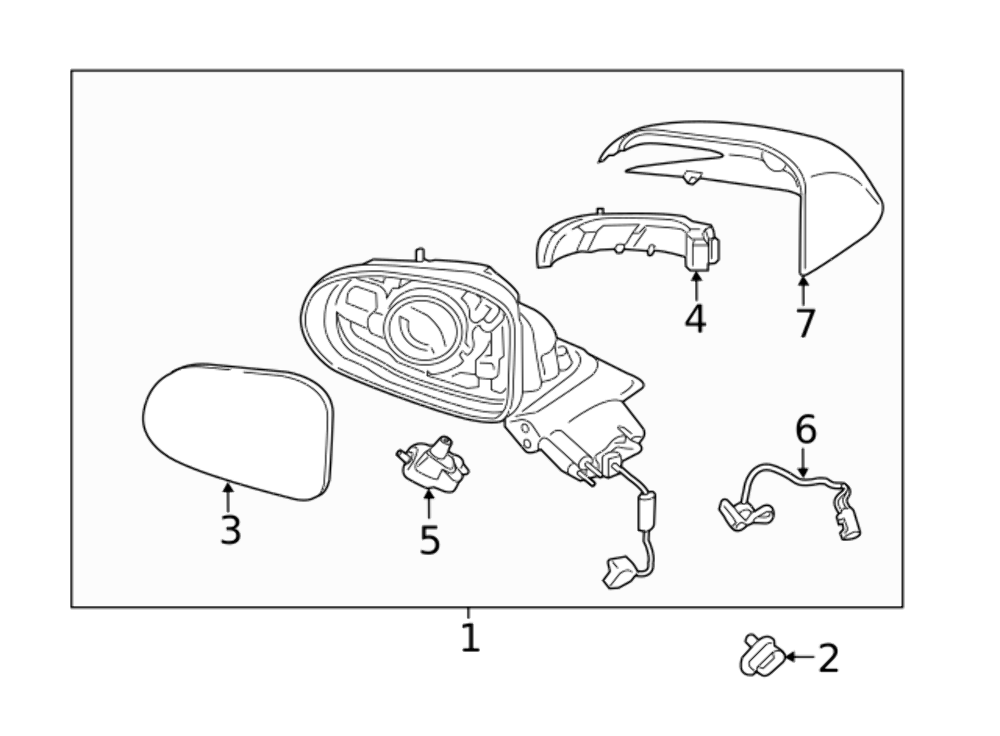 4
7
6
3
5
1
2