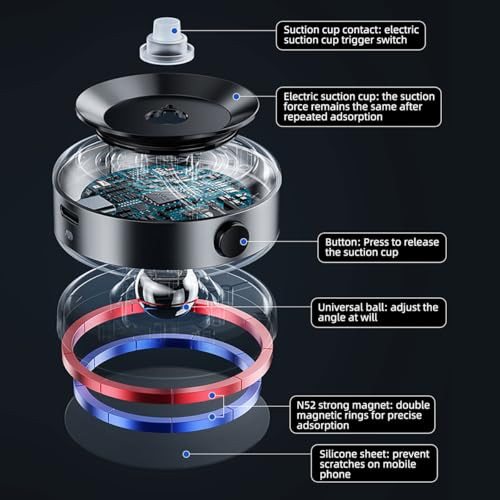 Suction cup contact: electric suction cup trigger switch

Electric suction cup: the suction force remains the same after repeated adsorption

Button: Press to release the suction cup

Universal ball: adjust the angle at will

N52 strong magnet: double magnetic rings for precise adsorption

Silicone sheet: prevent scratches on mobile phone