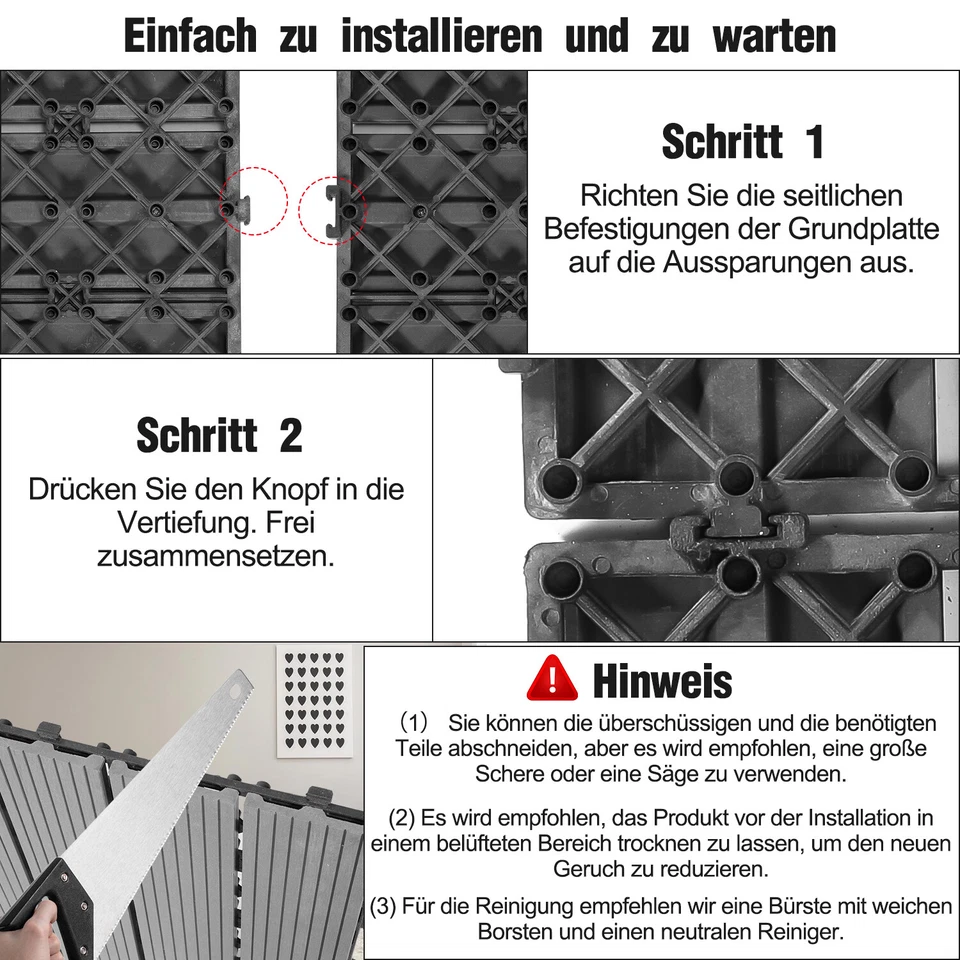 Einfach zu installieren und zu warten

Schritt 1

Richten Sie die seitlichen Befestigungen der Grundplatte auf die Aussparungen aus.

Schritt 2

Drücken Sie den Knopf in die Vertiefung. Frei zusammensetzen.

Hinweis

（1） Sie können die überschüssigen und die benötigten Teile abschneiden, aber es wird empfohlen, eine große Schere oder eine Säge zu verwenden.

(2) Es wird empfohlen, das Produkt vor der Installation in einem belüfteten Bereich trocknen zu lassen, um den neuen Geruch zu reduzieren.

(3) Für die Reinigung empfehlen wir eine Bürste mit weichen Borsten und einen neutralen Reiniger.