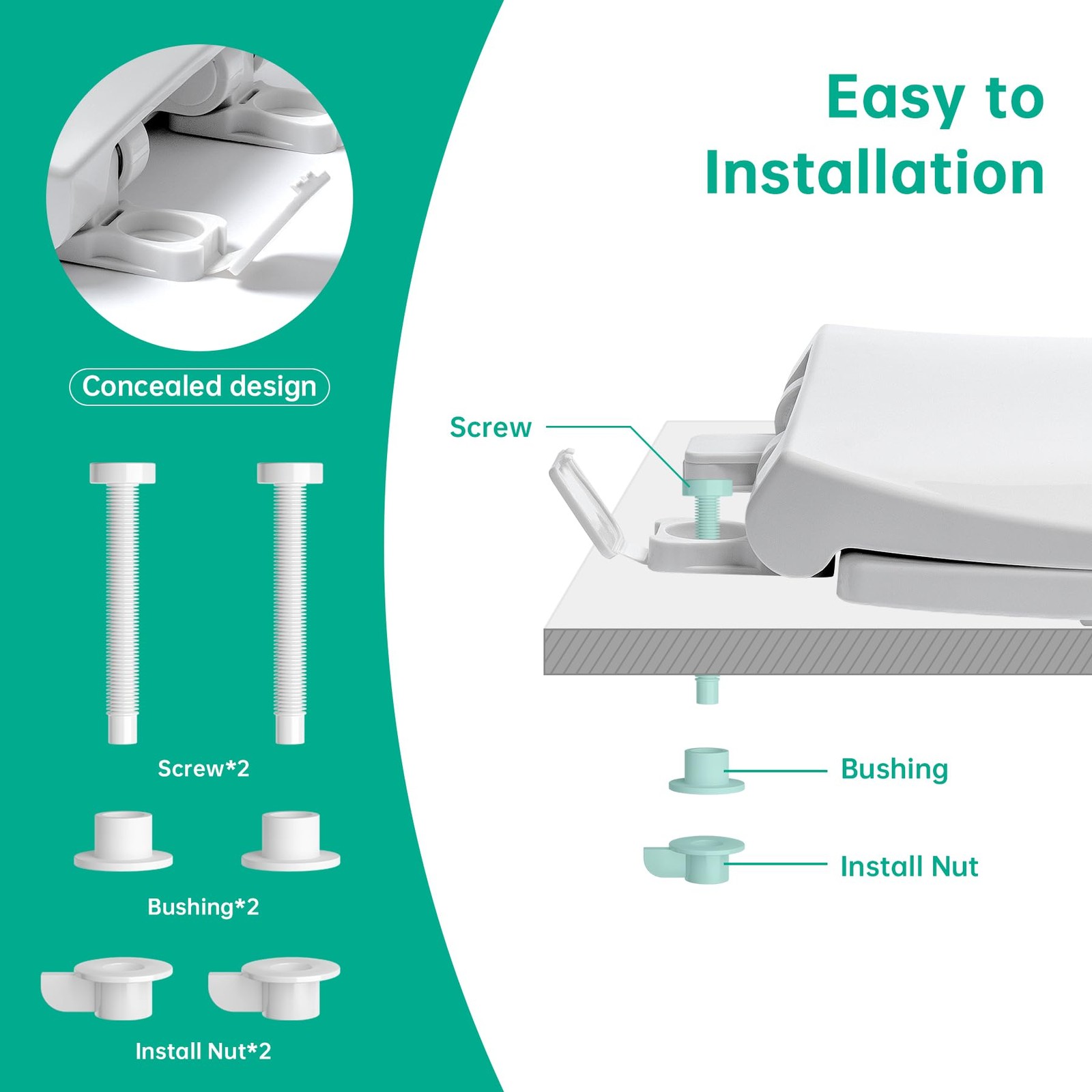 Concealed design

Screw*2

Bushing*2

Install Nut*2

Easy to Installation

Screw

Bushing

Install Nut