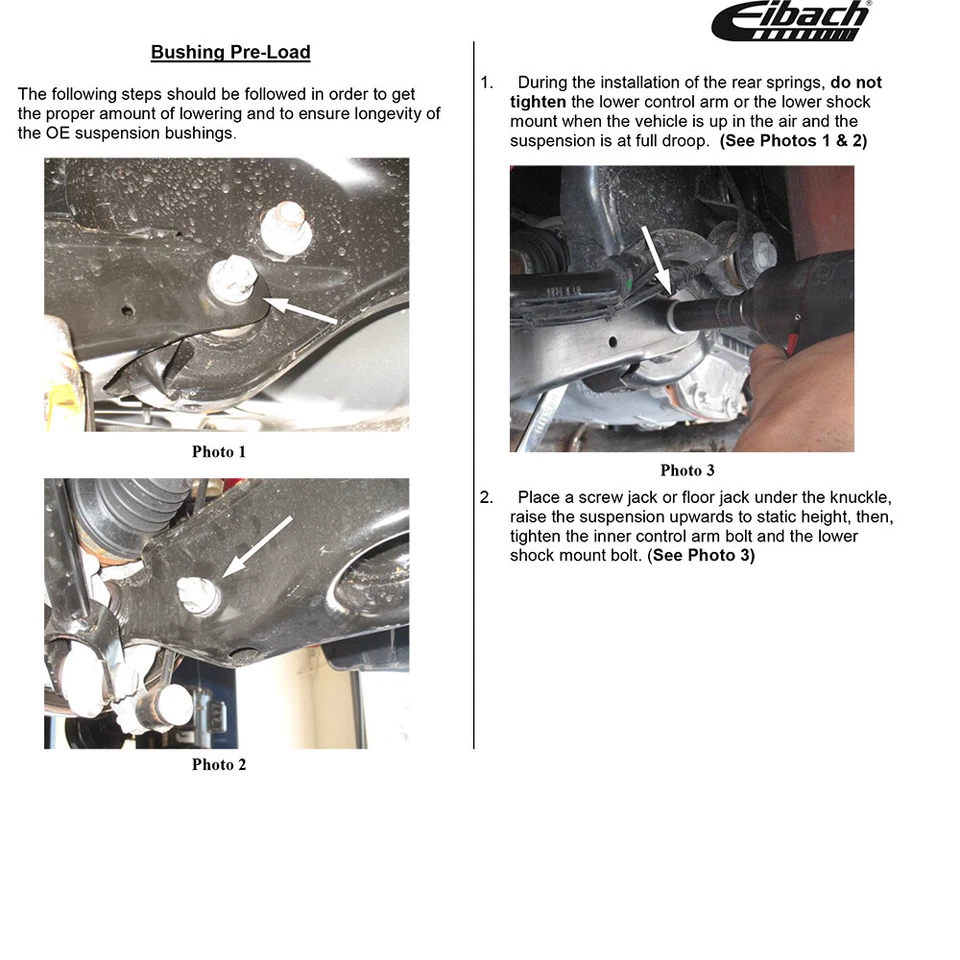 Eibach

Bushing Pre-Load

The following steps should be followed in order to get the proper amount of lowering and to ensure longevity of the OE suspension bushings.

Photo 1

Photo 2

1. During the installation of the rear springs, do not tighten the lower control arm or the lower shock mount when the vehicle is up in the air and the suspension is at full droop. (See Photos 1 & 2)

Photo 3

2. Place a screw jack or floor jack under the knuckle, raise the suspension upwards to static height, then, tighten the inner control arm bolt and the lower shock mount bolt. (See Photo 3)