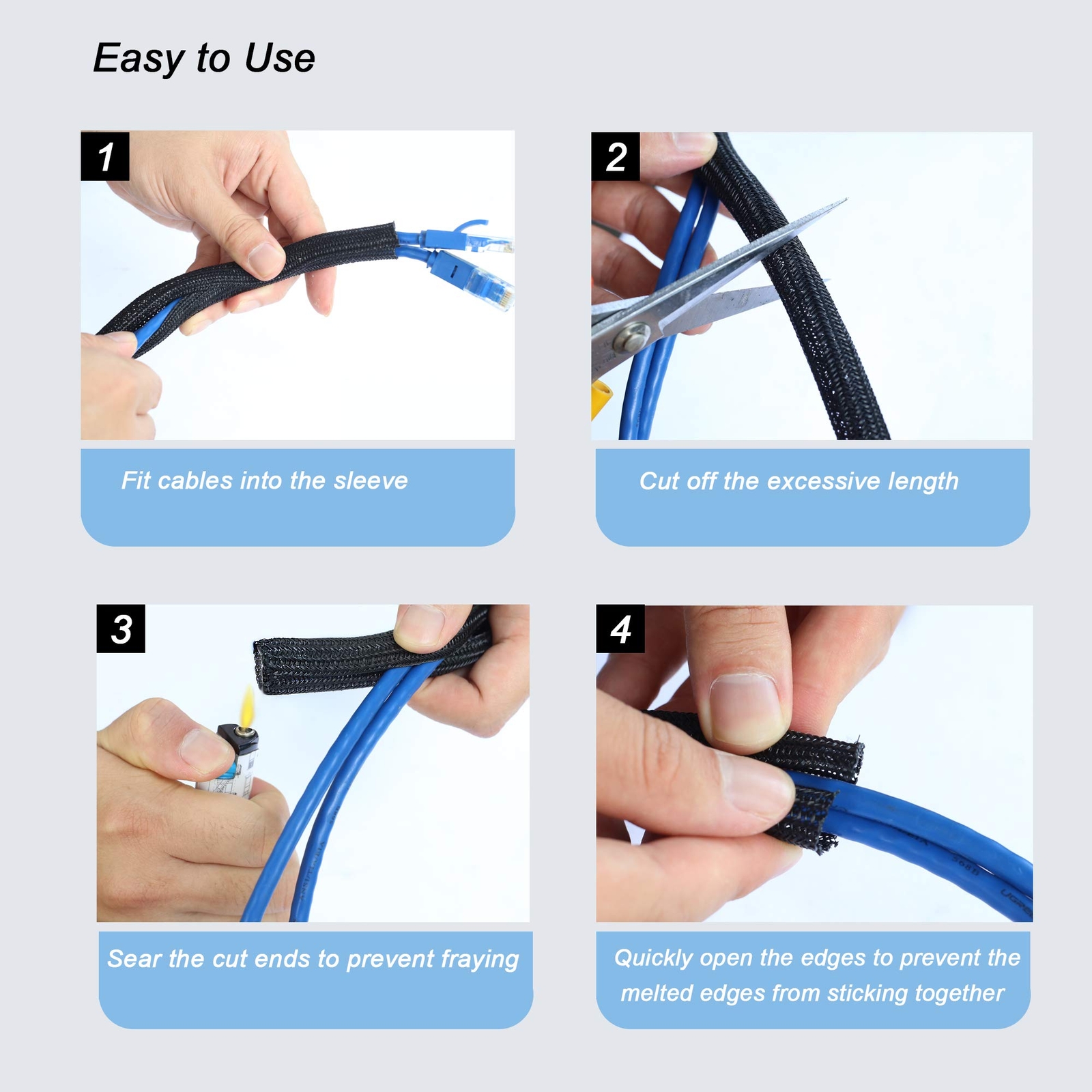 Easy to Use

1

Fit cables into the sleeve

2

Cut off the excessive length

3

Sear the cut ends to prevent fraying

4

Quickly open the edges to prevent the melted edges from sticking together