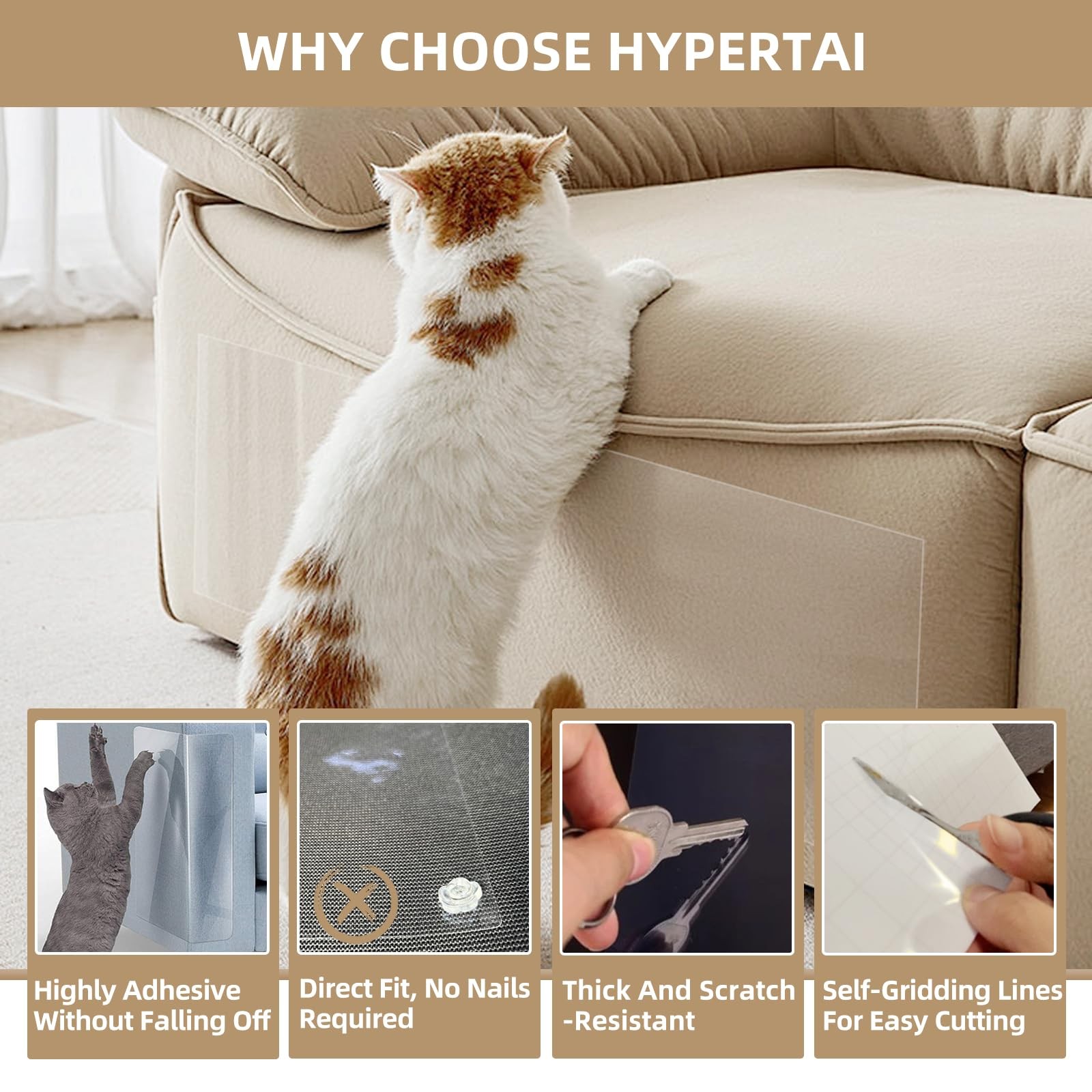 WHY CHOOSE HYPERTAI

Highly Adhesive Without Falling Off

Direct Fit, No Nails Required

Thick And Scratch -Resistant

Self-Gridding Lines For Easy Cutting