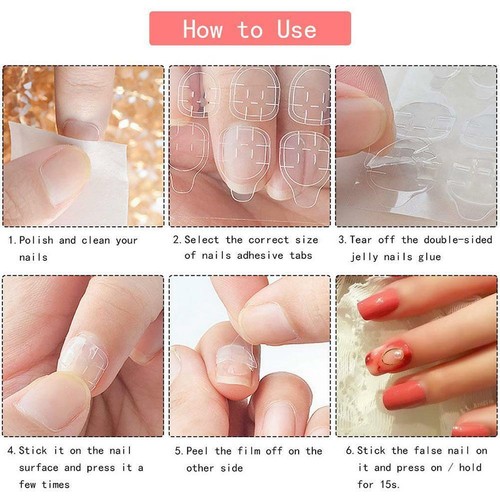 How to Use

1. Polish and clean your nails

2. Select the correct size of nails adhesive tabs

3. Tear off the double-sided jelly nails glue

4. Stick it on the nail surface and press it a few times

5. Peel the film off on the other side

6. Stick the false nail on it and press on / hold for 15s.