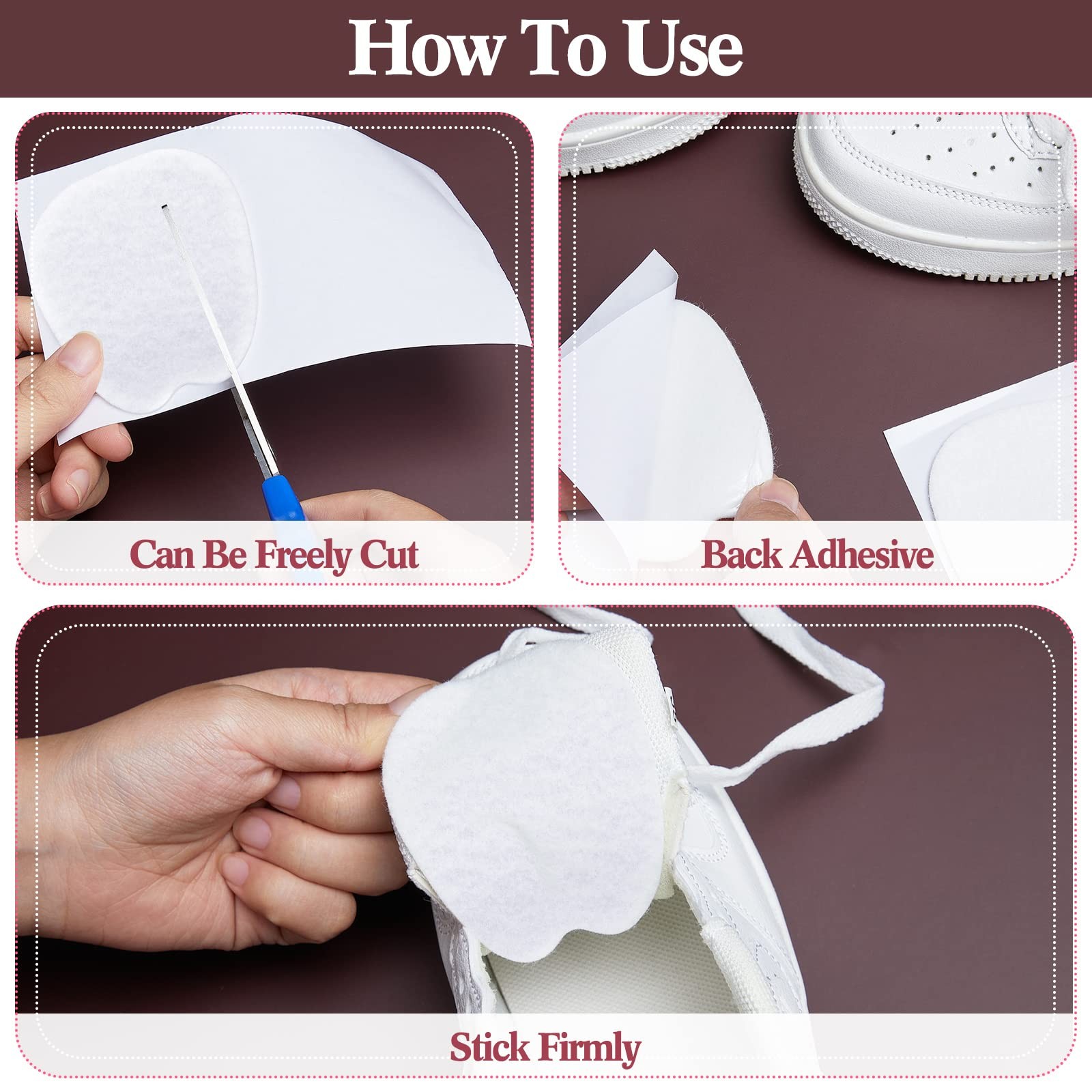 How To Use

Can Be Freely Cut

Back Adhesive

Stick Firmly