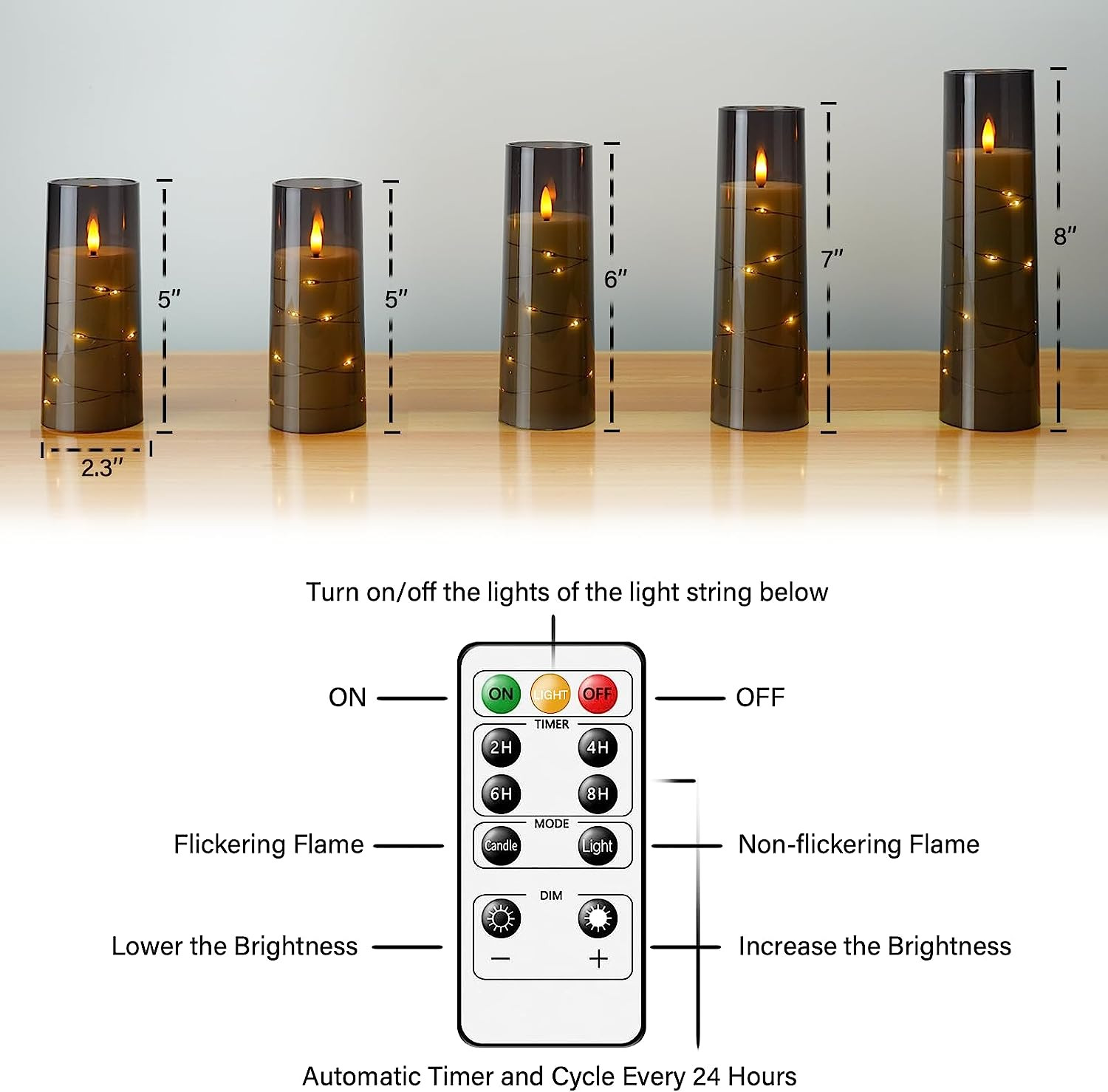 5″

5″

6″

7″

8″

2.3″

Turn on/off the lights of the light string below

ON

OFF

ON LIGHT OFF

TIMER

2H 4H

6H 8H

MODE

Candle Light

DIM

− +

Flickering Flame

Non-flickering Flame

Lower the Brightness

Increase the Brightness

Automatic Timer and Cycle Every 24 Hours