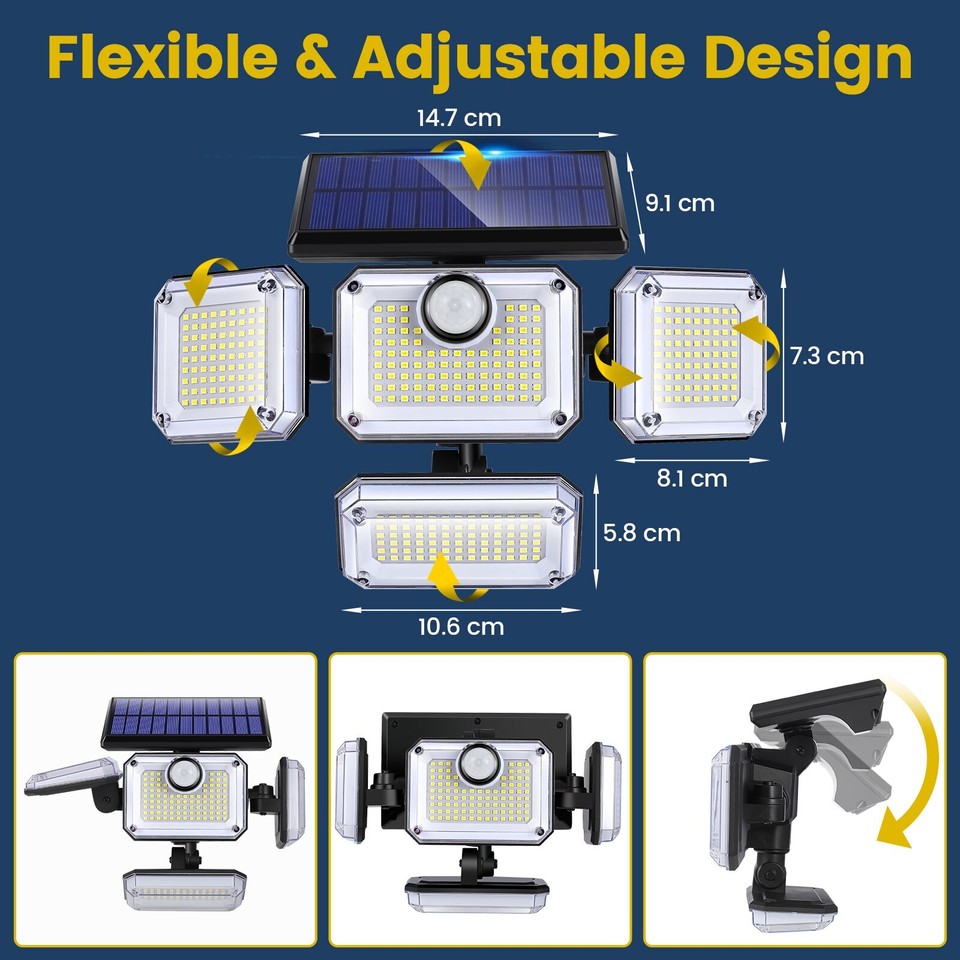 Flexible & Adjustable Design

14.7 cm

9.1 cm

7.3 cm

8.1 cm

5.8 cm

10.6 cm