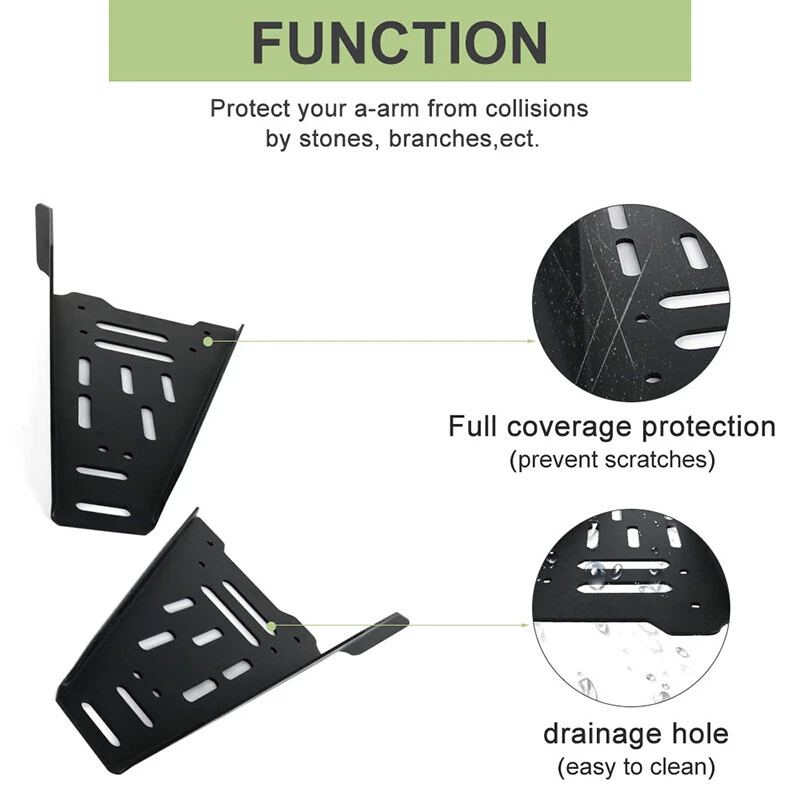 FUNCTION

Protect your a-arm from collisions by stones, branches,ect.

Full coverage protection
(prevent scratches)

drainage hole
(easy to clean)