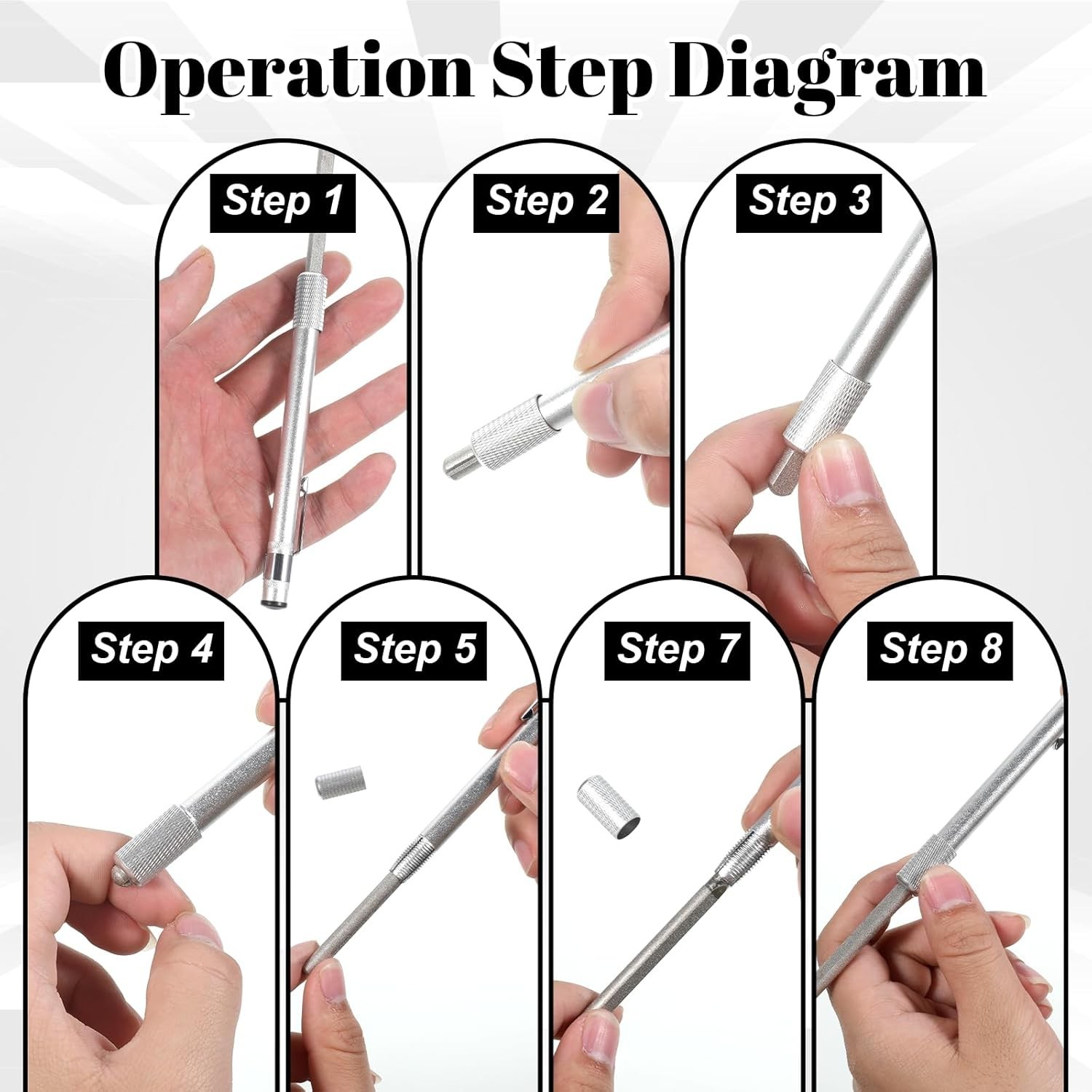 Operation Step Diagram

Step 1

Step 2

Step 3

Step 4

Step 5

Step 7

Step 8