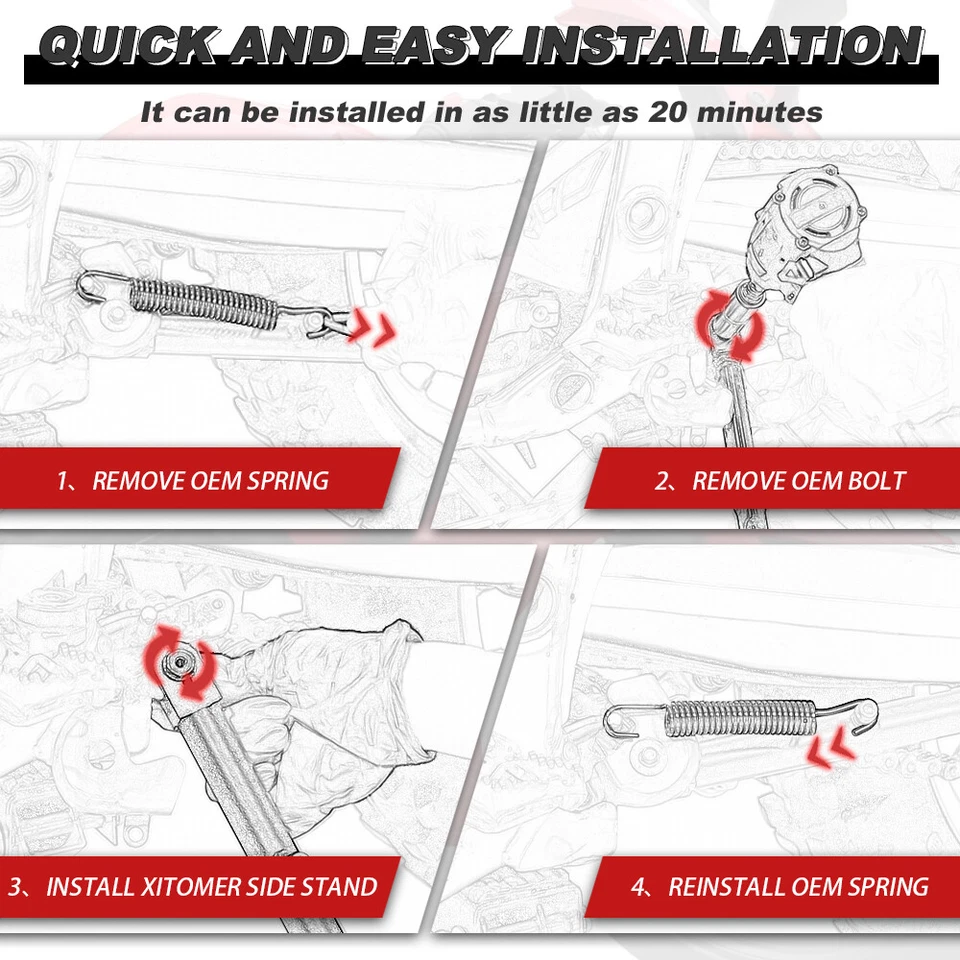 QUICK AND EASY INSTALLATION

It can be installed in as little as 20 minutes

1、REMOVE OEM SPRING

2、REMOVE OEM BOLT

3、INSTALL XITOMER SIDE STAND

4、REINSTALL OEM SPRING