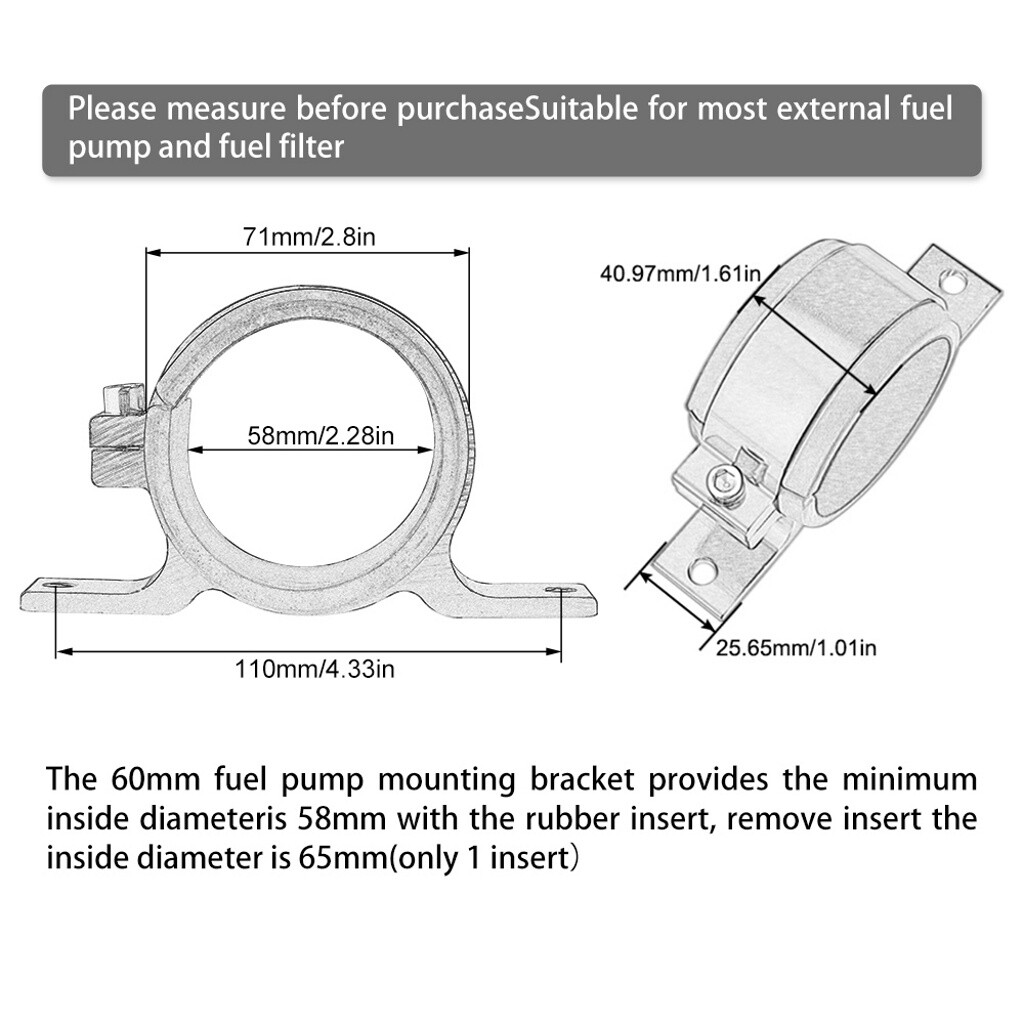 Please measure before purchaseSuitable for most external fuel pump and fuel filter

71mm/2.8in

58mm/2.28in

110mm/4.33in

40.97mm/1.61in

25.65mm/1.01in

The 60mm fuel pump mounting bracket provides the minimum inside diameteris 58mm with the rubber insert, remove insert the inside diameter is 65mm(only 1 insert）