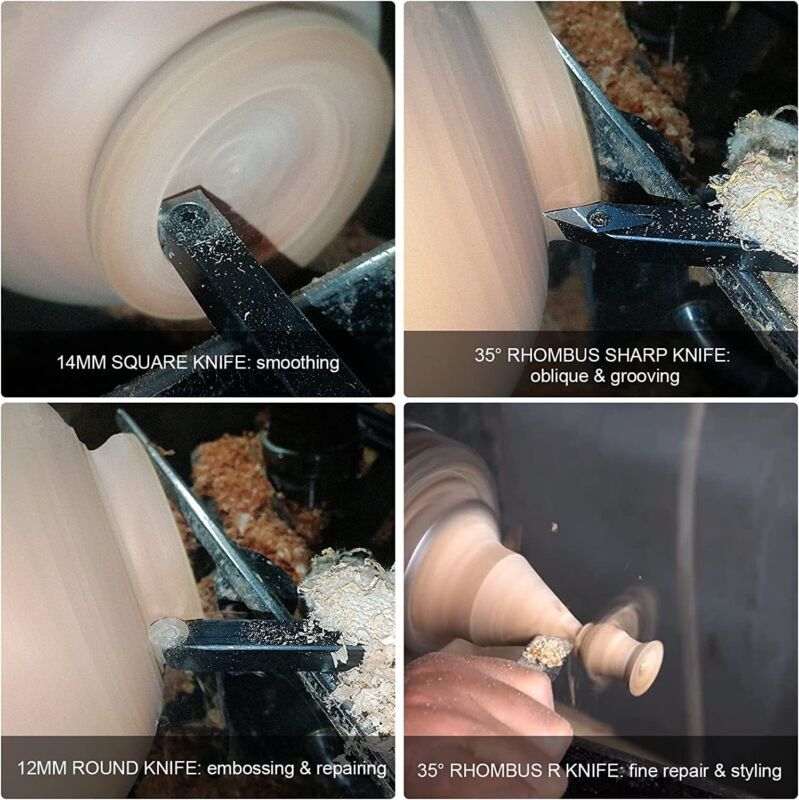 14MM SQUARE KNIFE: smoothing

35° RHOMBUS SHARP KNIFE: oblique & grooving

12MM ROUND KNIFE: embossing & repairing

35° RHOMBUS R KNIFE: fine repair & styling