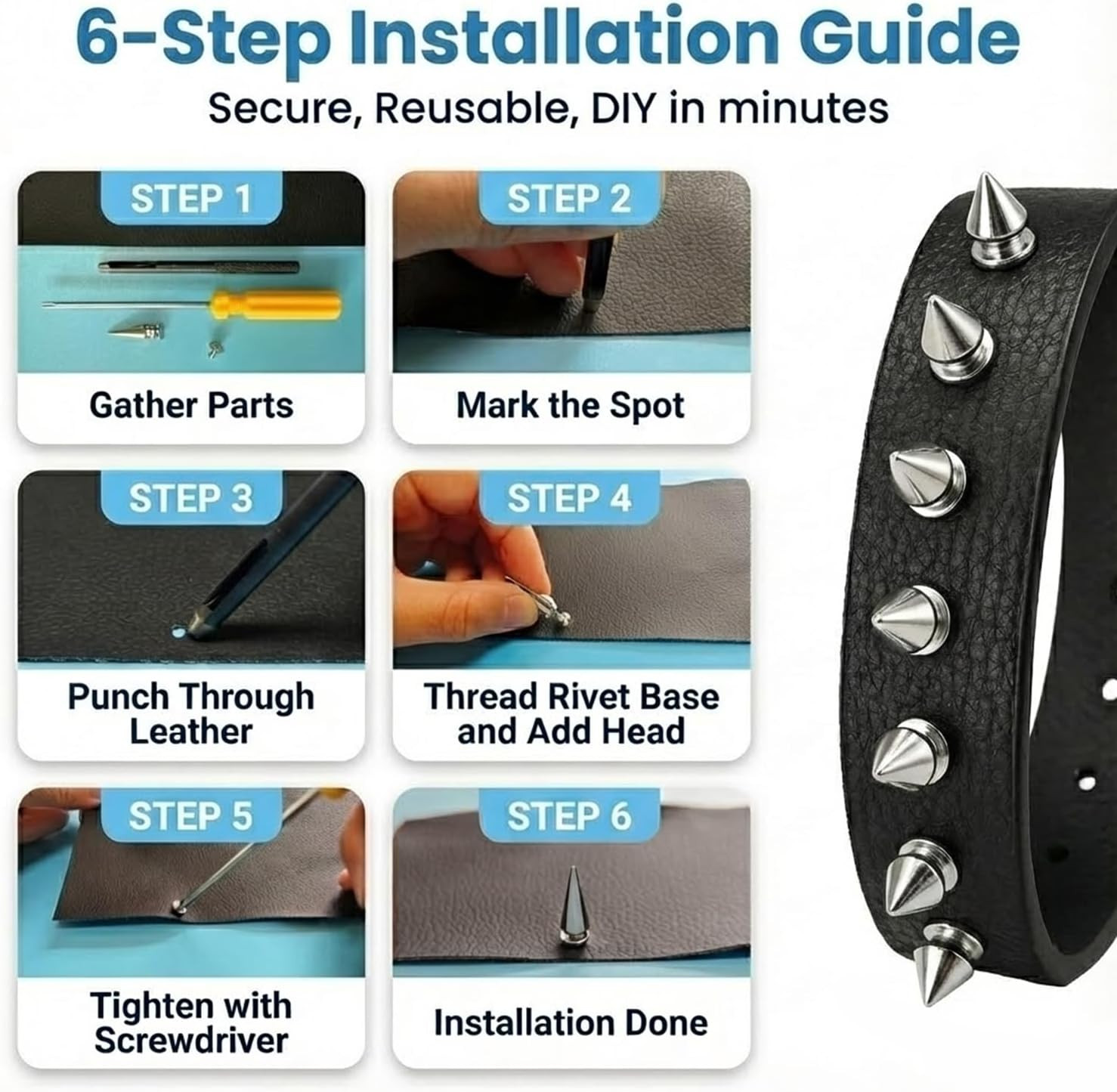 6-Step Installation Guide

Secure, Reusable, DIY in minutes

STEP 1

Gather Parts

STEP 2

Mark the Spot

STEP 3

Punch Through Leather

STEP 4

Thread Rivet Base and Add Head

STEP 5

Tighten with Screwdriver

STEP 6

Installation Done