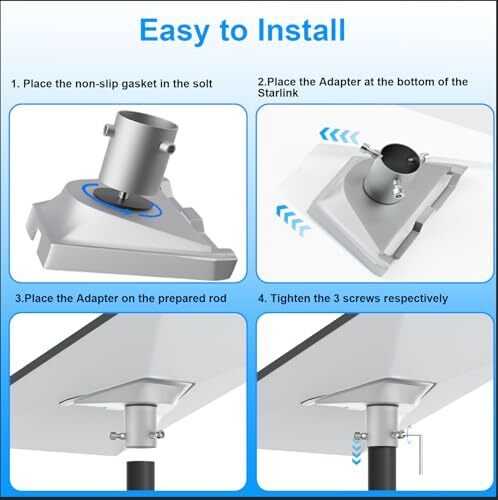 Easy to Install

1. Place the non-slip gasket in the solt

2.Place the Adapter at the bottom of the Starlink

3.Place the Adapter on the prepared rod

4. Tighten the 3 screws respectively