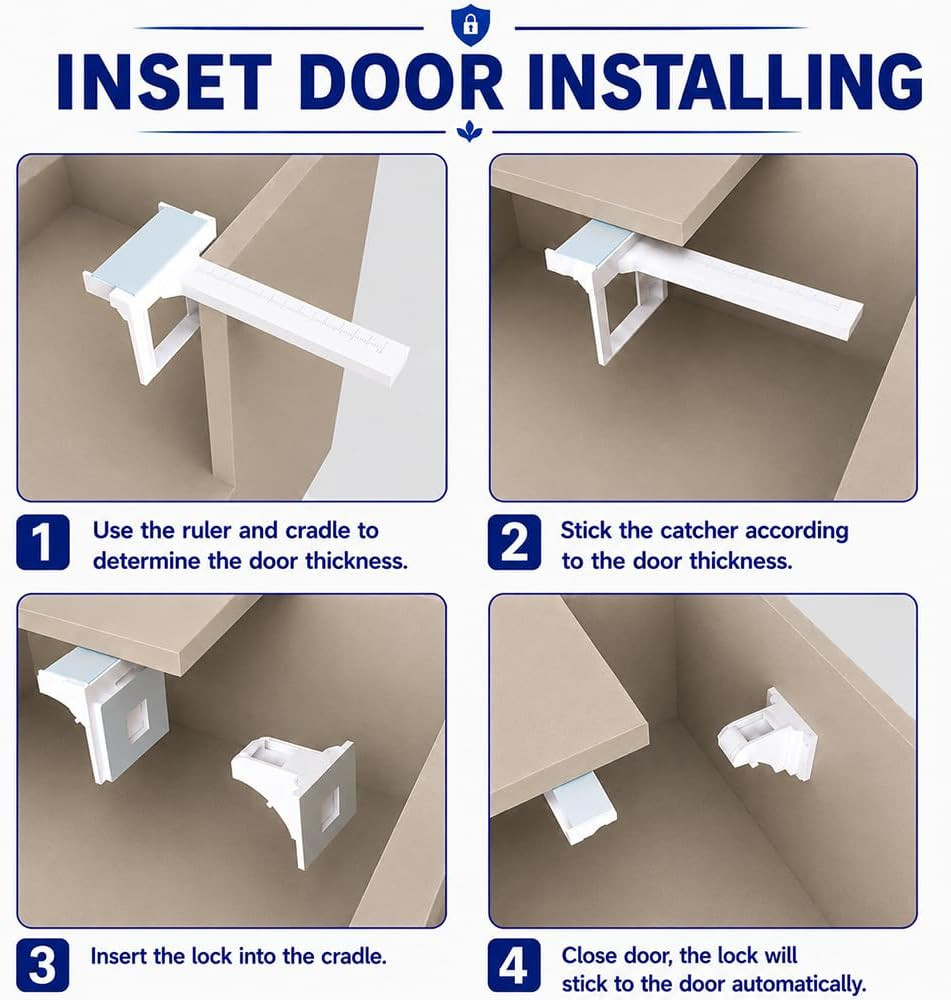 INSET DOOR INSTALLING

1 Use the ruler and cradle to determine the door thickness.

2 Stick the catcher according to the door thickness.

3 Insert the lock into the cradle.

4 Close door, the lock will stick to the door automatically.