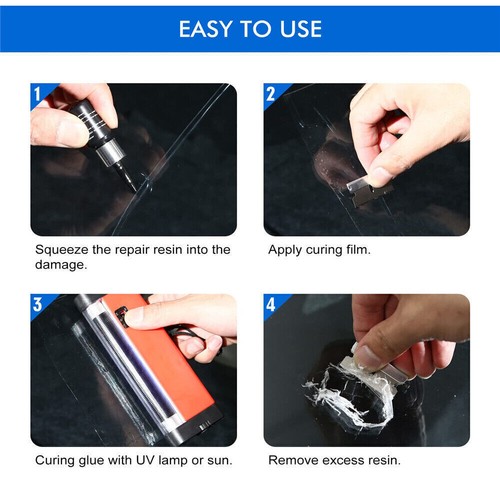 EASY TO USE

1

Squeeze the repair resin into the damage.

2

Apply curing film.

3

Curing glue with UV lamp or sun.

4

Remove excess resin.