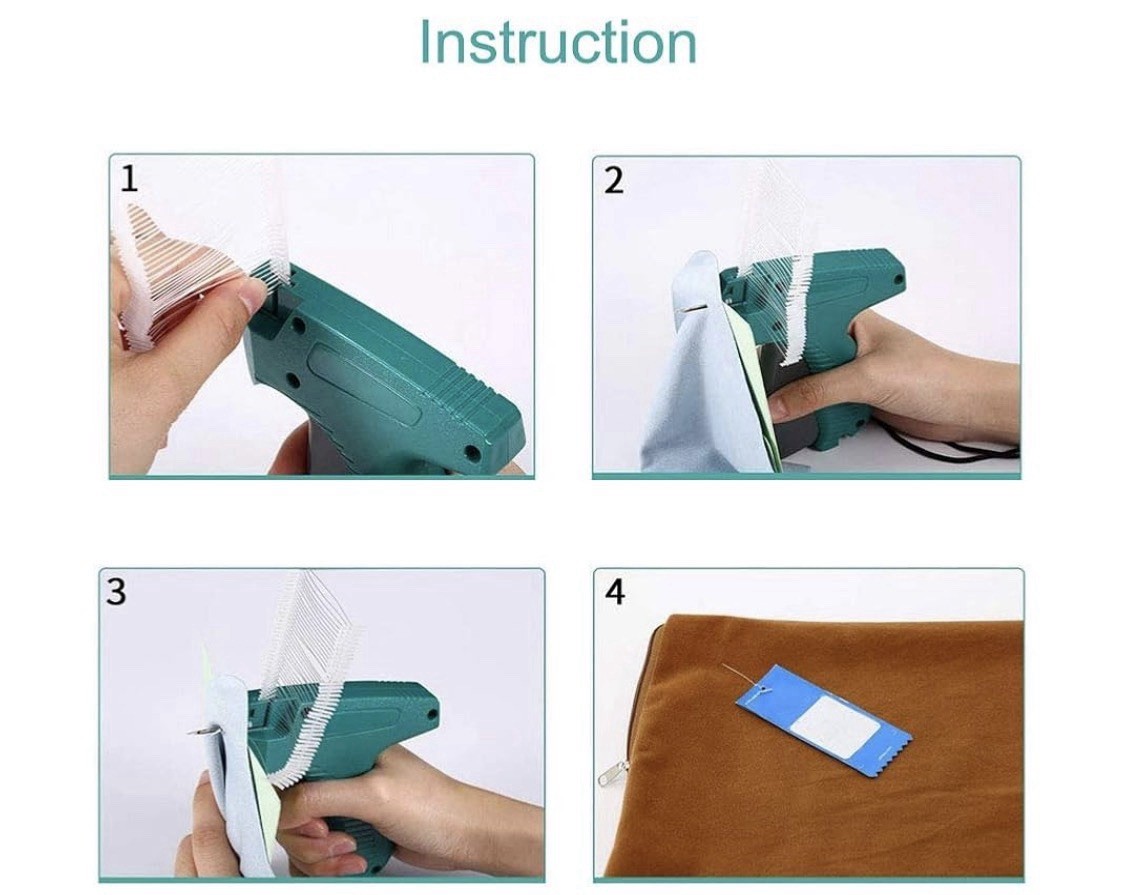 Instruction

1

2

3

4