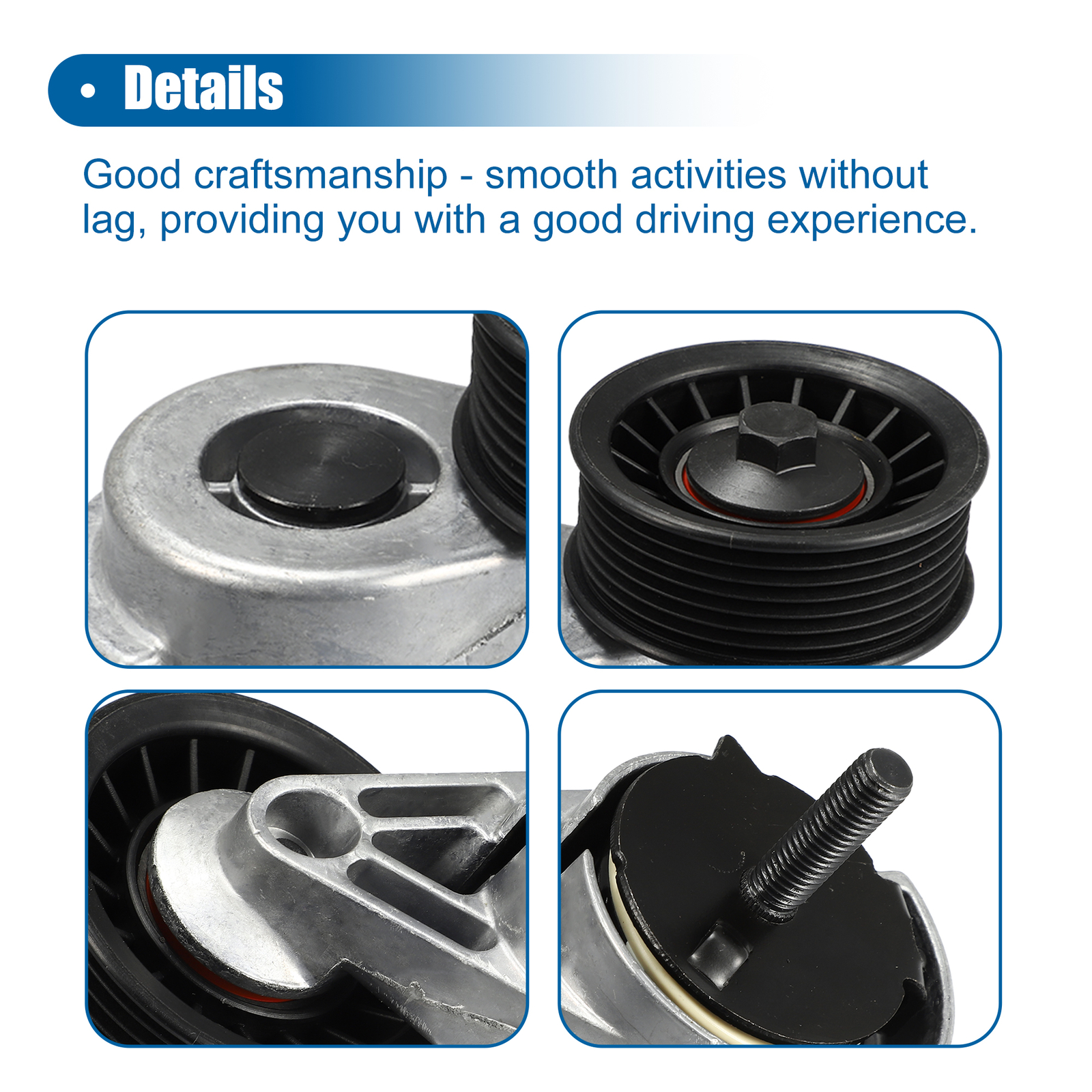 • Details

Good craftsmanship - smooth activities without lag, providing you with a good driving experience.