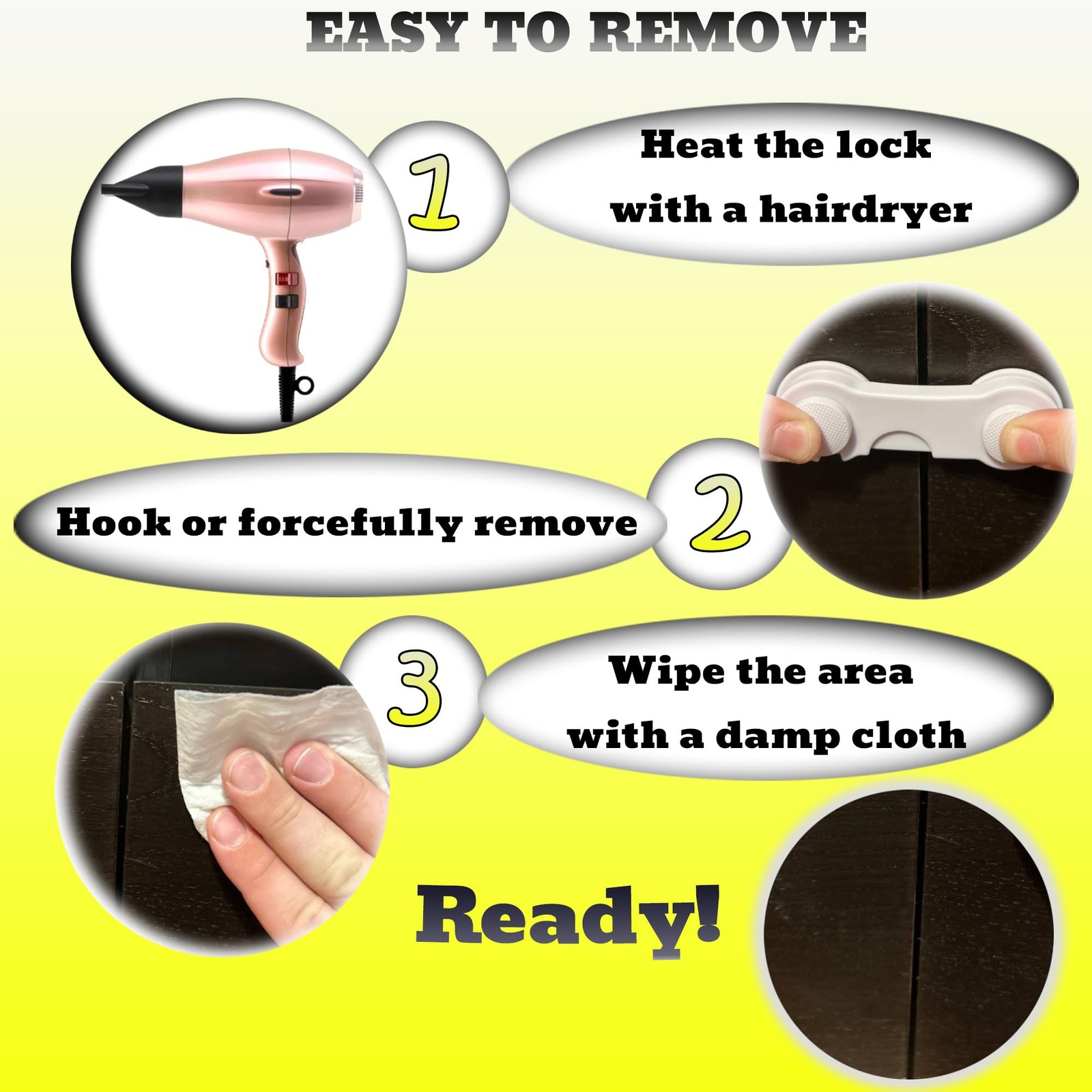 EASY TO REMOVE

1

Heat the lock with a hairdryer

Hook or forcefully remove

2

3

Wipe the area with a damp cloth

Ready!