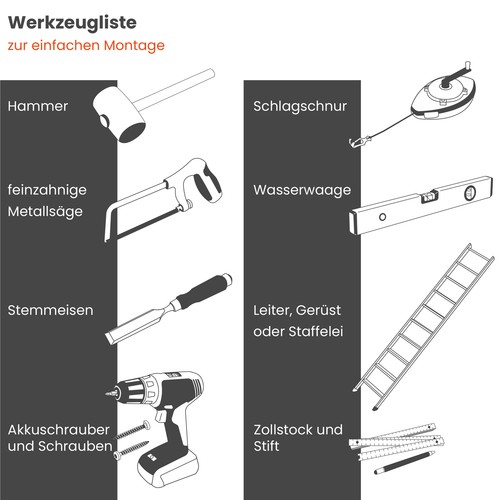 Werkzeugliste
zur einfachen Montage

Hammer

feinzahnige Metallsäge

Stemmeisen

Akkuschrauber und Schrauben

Schlagschnur

Wasserwaage

Leiter, Gerüst oder Staffelei

Zollstock und Stift