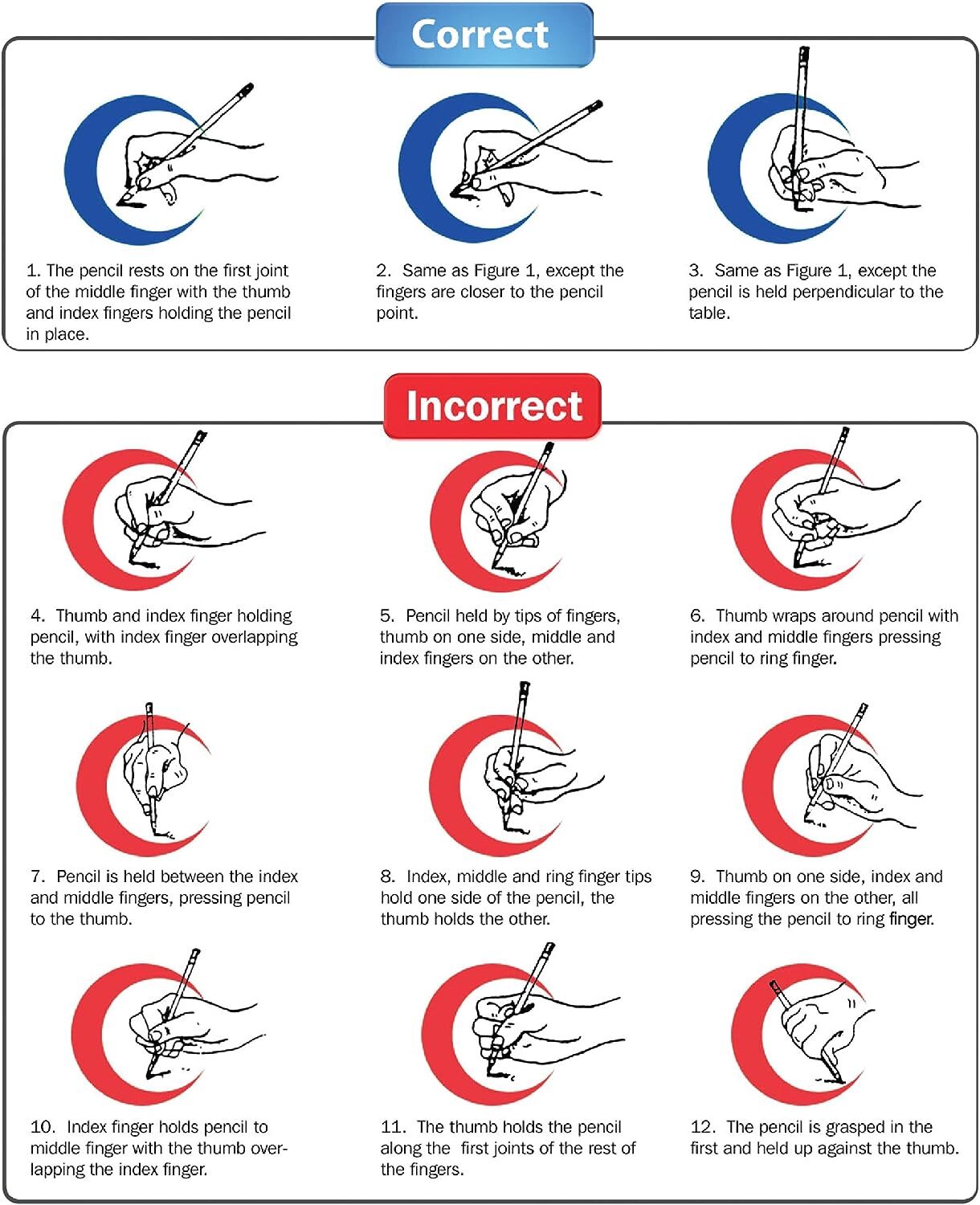 Correct

1. The pencil rests on the first joint of the middle finger with the thumb and index fingers holding the pencil in place.

2. Same as Figure 1, except the fingers are closer to the pencil point.

3. Same as Figure 1, except the pencil is held perpendicular to the table.

Incorrect

4. Thumb and index finger holding pencil, with index finger overlapping the thumb.

5. Pencil held by tips of fingers, thumb on one side, middle and index fingers on the other.

6. Thumb wraps around pencil with index and middle fingers pressing pencil to ring finger.

7. Pencil is held between the index and middle fingers, pressing pencil to the thumb.

8. Index, middle and ring finger tips hold one side of the pencil, the thumb holds the other.

9. Thumb on one side, index and middle fingers on the other, all pressing the pencil to ring finger.

10. Index finger holds pencil to middle finger with the thumb overlapping the index finger.

11. The thumb holds the pencil along the first joints of the rest of the fingers.

12. The pencil is grasped in the first and held up against the thumb.