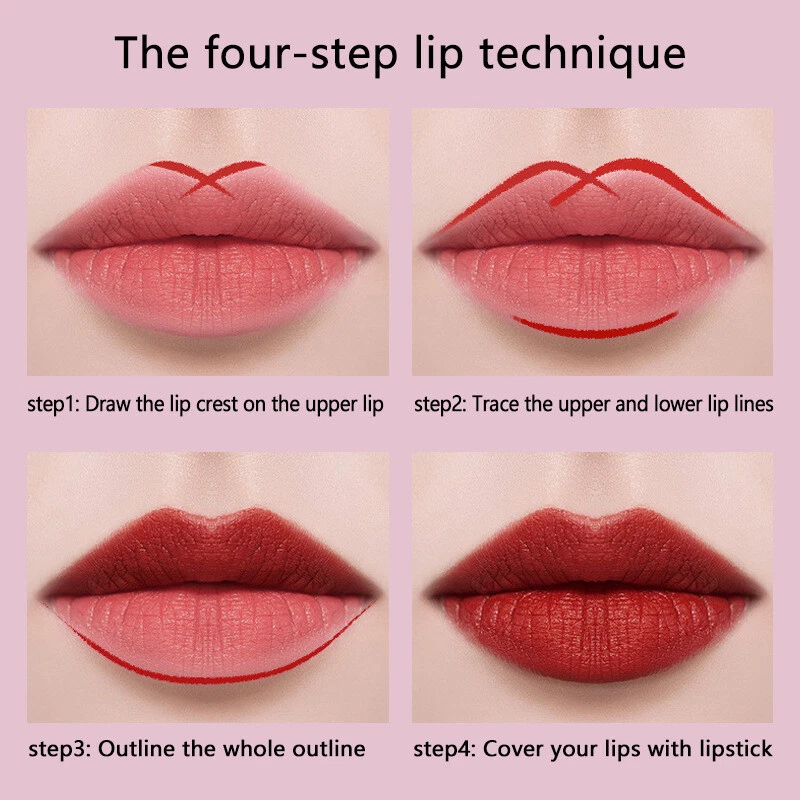 The four-step lip technique

step1: Draw the lip crest on the upper lip

step2: Trace the upper and lower lip lines

step3: Outline the whole outline

step4: Cover your lips with lipstick