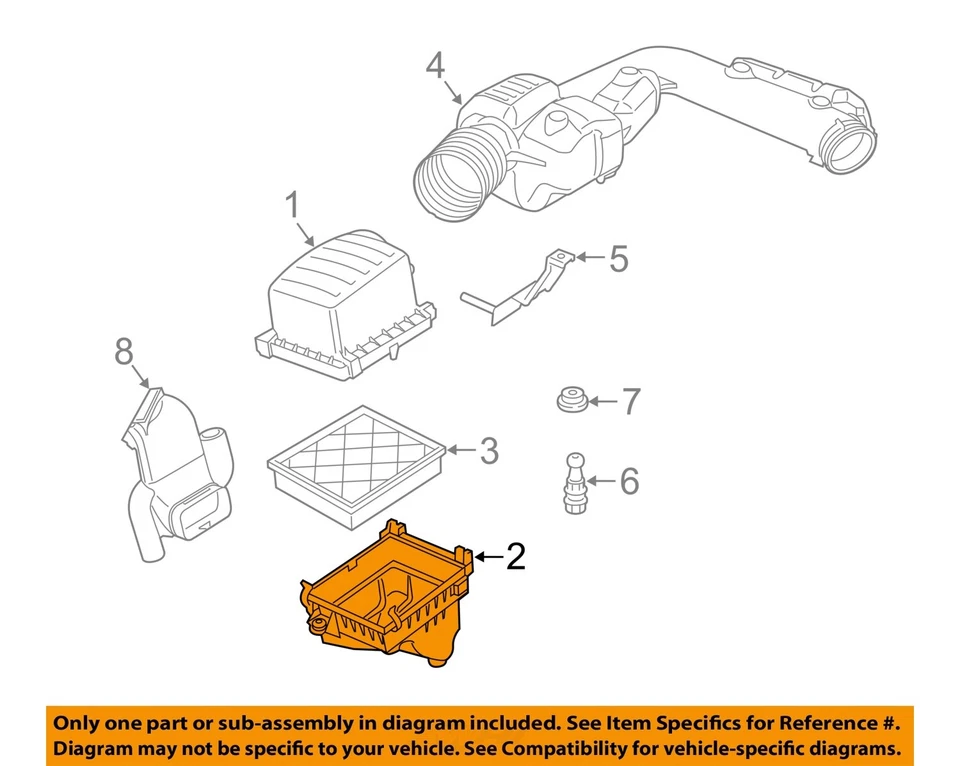 4

1

5

8

7

3

6

2

Only one part or sub-assembly in diagram included. See Item Specifics for Reference #.
Diagram may not be specific to your vehicle. See Compatibility for vehicle-specific diagrams.