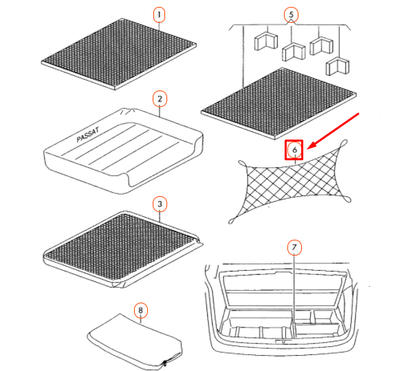 1

5

2

PASSAT

6

3

7

8