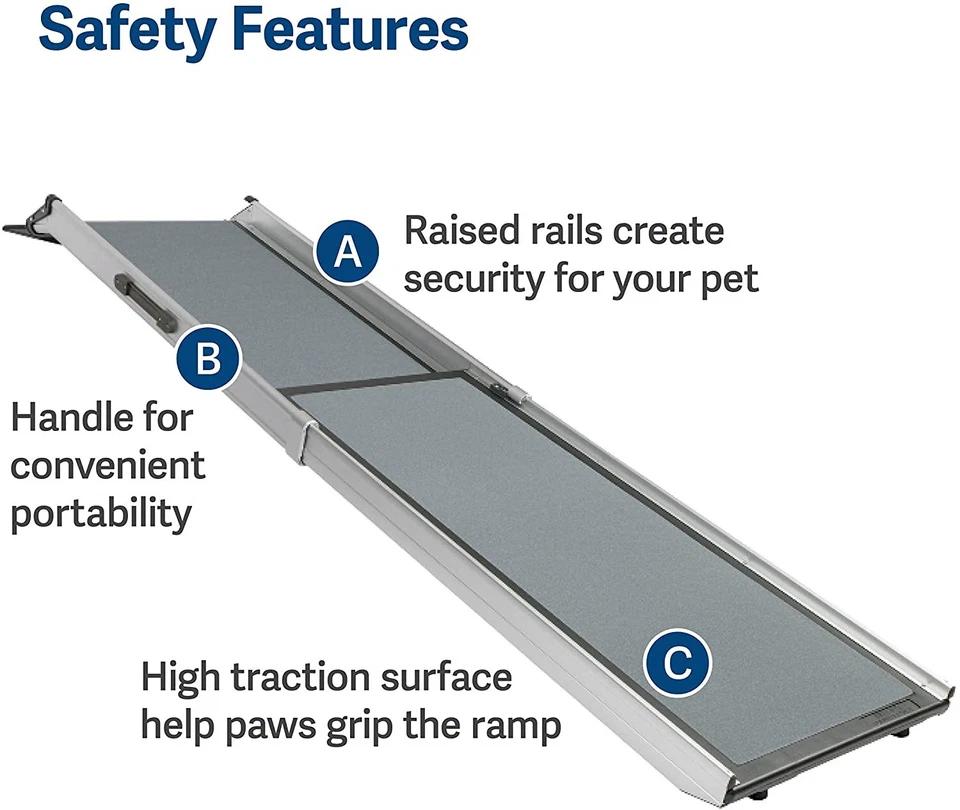 Safety Features

A

Raised rails create security for your pet

B

Handle for convenient portability

C

High traction surface help paws grip the ramp