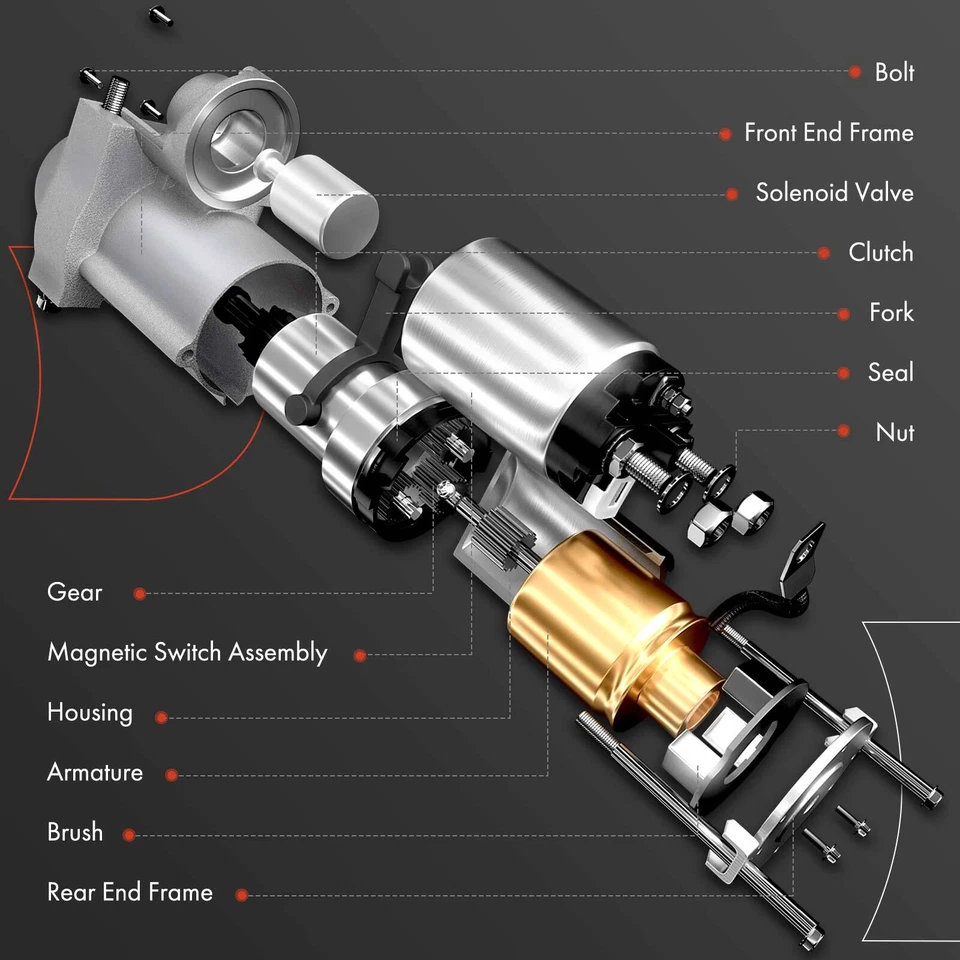 Bolt
Front End Frame
Solenoid Valve
Clutch
Fork
Seal
Nut

Gear
Magnetic Switch Assembly
Housing
Armature
Brush
Rear End Frame