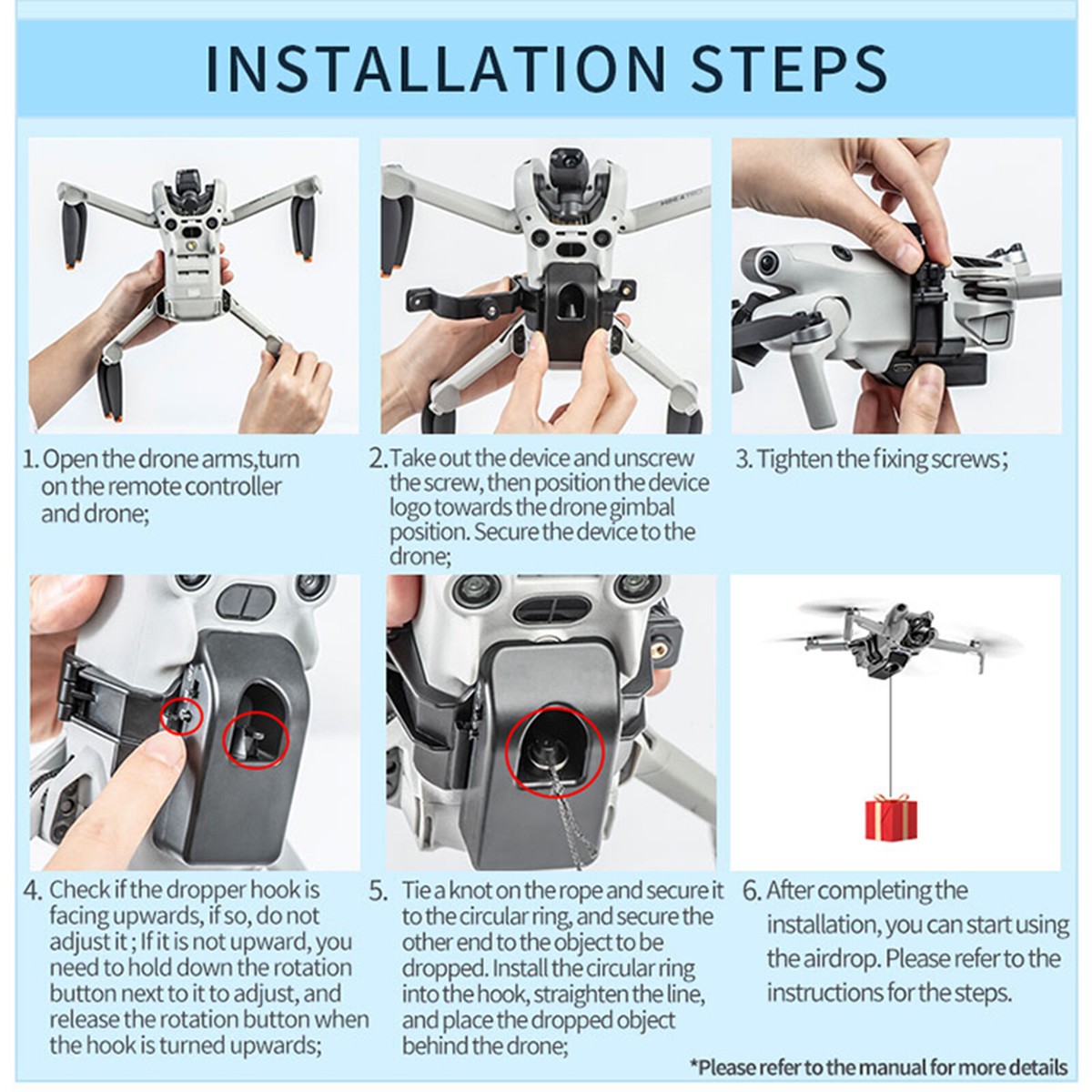 INSTALLATION STEPS

1. Open the drone arms,turn on the remote controller and drone;

2. Take out the device and unscrew the screw, then position the device logo towards the drone gimbal position. Secure the device to the drone;

3. Tighten the fixing screws;

4. Check if the dropper hook is facing upwards, if so, do not adjust it ; If it is not upward, you need to hold down the rotation button next to it to adjust, and release the rotation button when the hook is turned upwards;

5. Tie a knot on the rope and secure it to the circular ring, and secure the other end to the object to be dropped. Install the circular ring into the hook, straighten the line, and place the dropped object behind the drone;

6. After completing the installation, you can start using the airdrop. Please refer to the instructions for the steps.

*Please refer to the manual for more details