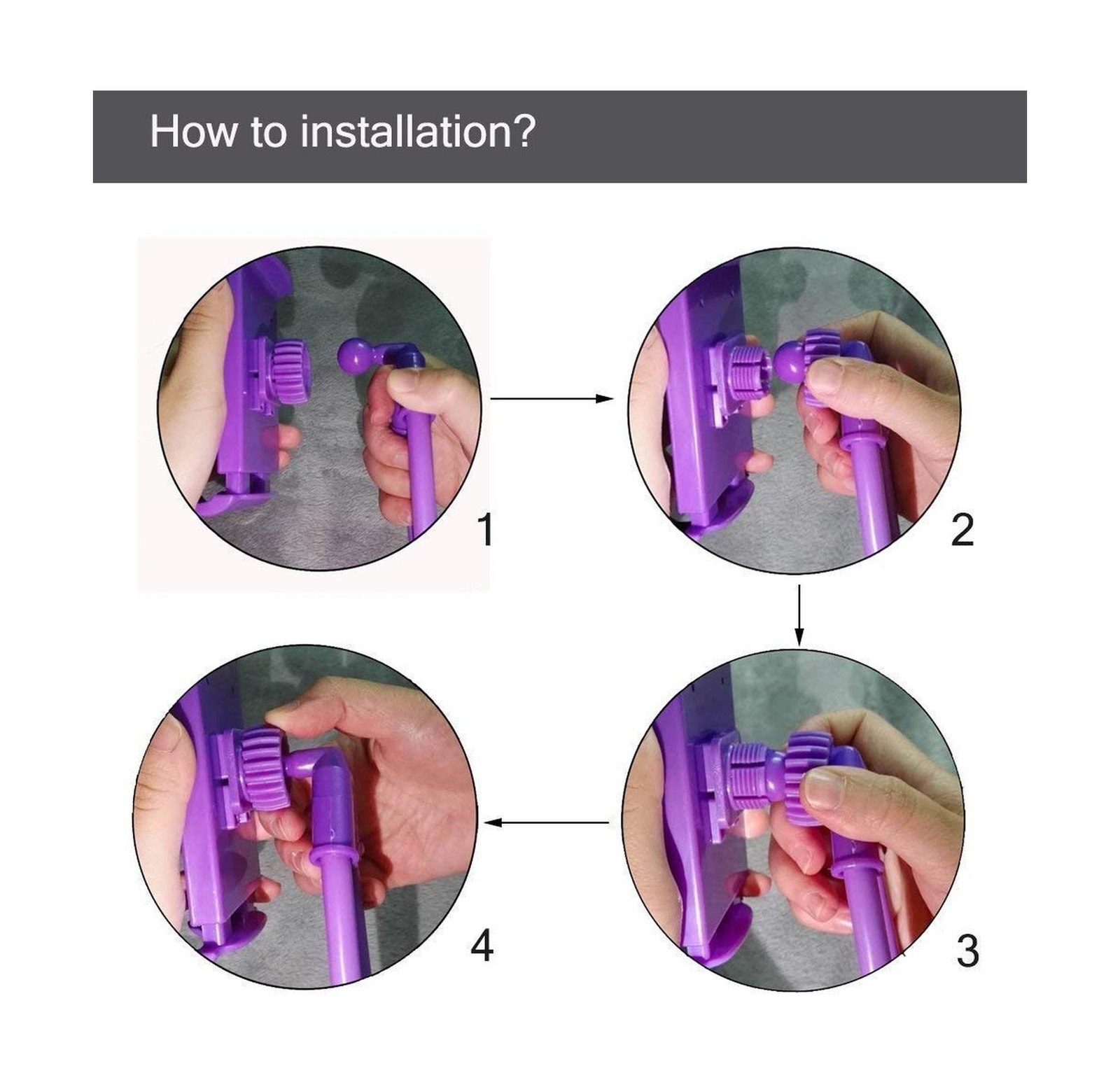 How to installation?

1

2

3

4