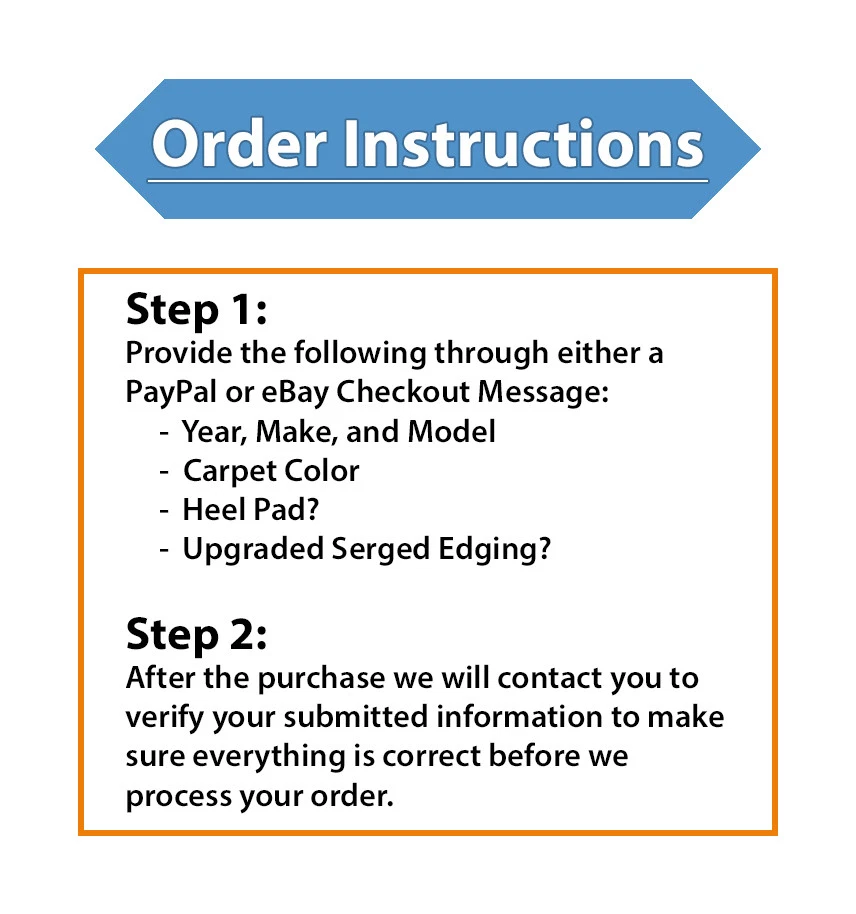 Order Instructions

Step 1:
Provide the following through either a PayPal or eBay Checkout Message:
- Year, Make, and Model
- Carpet Color
- Heel Pad?
- Upgraded Serged Edging?

Step 2:
After the purchase we will contact you to verify your submitted information to make sure everything is correct before we process your order.