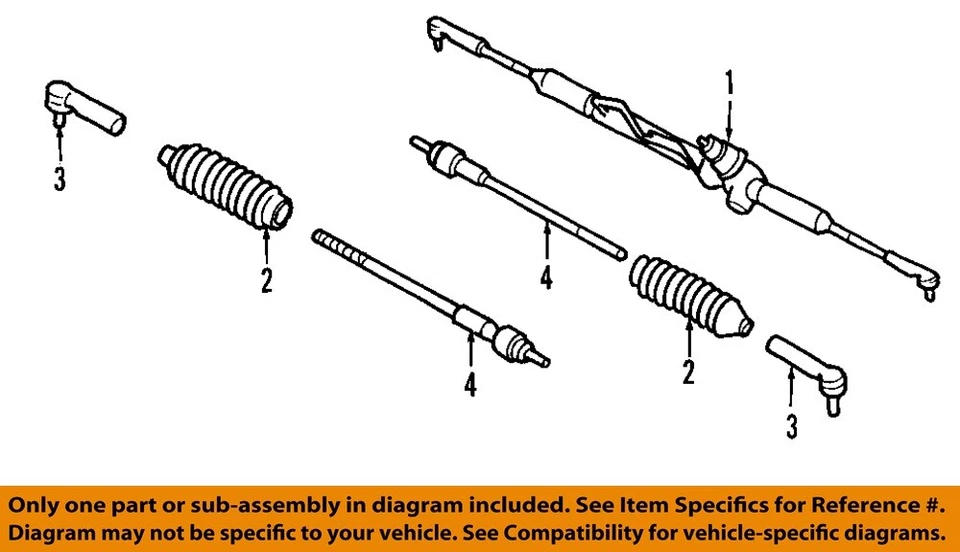 1

3

2

4

4

2

3

Only one part or sub-assembly in diagram included. See Item Specifics for Reference #.
Diagram may not be specific to your vehicle. See Compatibility for vehicle-specific diagrams.