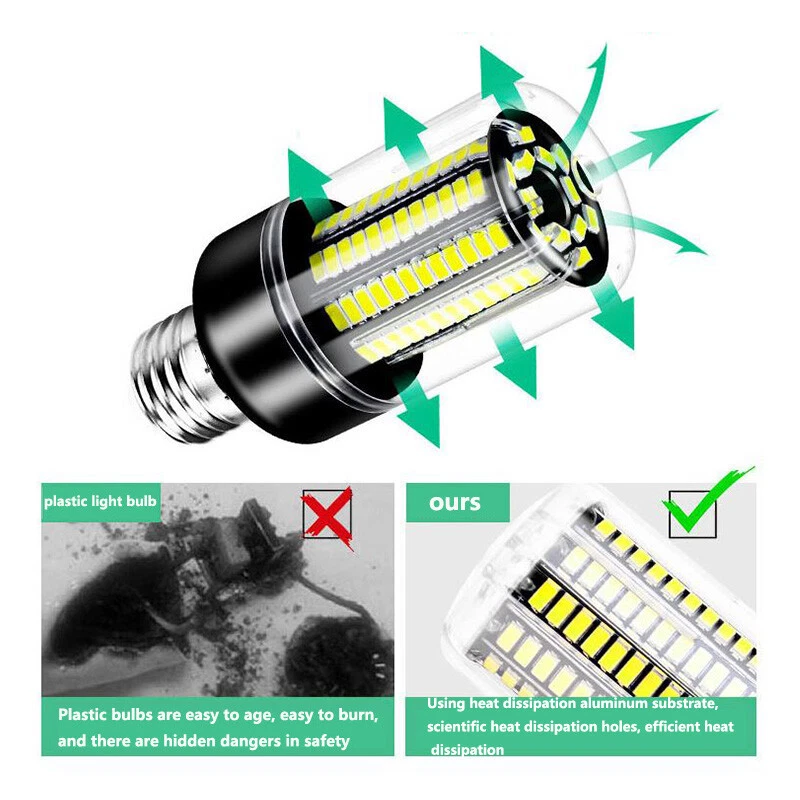 plastic light bulb

Plastic bulbs are easy to age, easy to burn, and there are hidden dangers in safety

ours

Using heat dissipation aluminum substrate, scientific heat dissipation holes, efficient heat dissipation