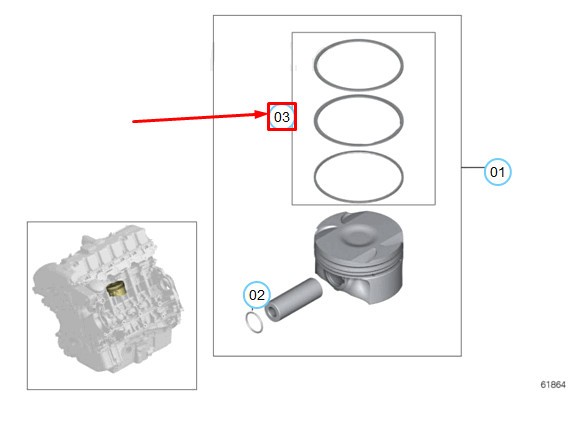 03

01

02

61864