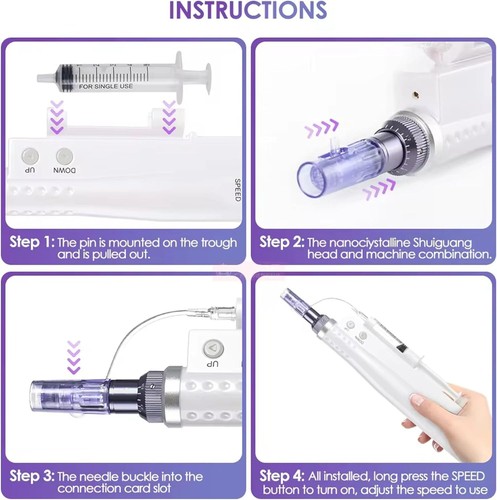 INSTRUCTIONS

FOR SINGLE USE

UP DOWN

SPEED

Step 1: The pin is mounted on the trough and is pulled out.

Step 2: The nanociystalline Shuiguang head and machine combination.

UP

Step 3: The needle buckle into the connection card slot

Step 4: All installed, long press the SPEED button to turn on, adjust the speed to use