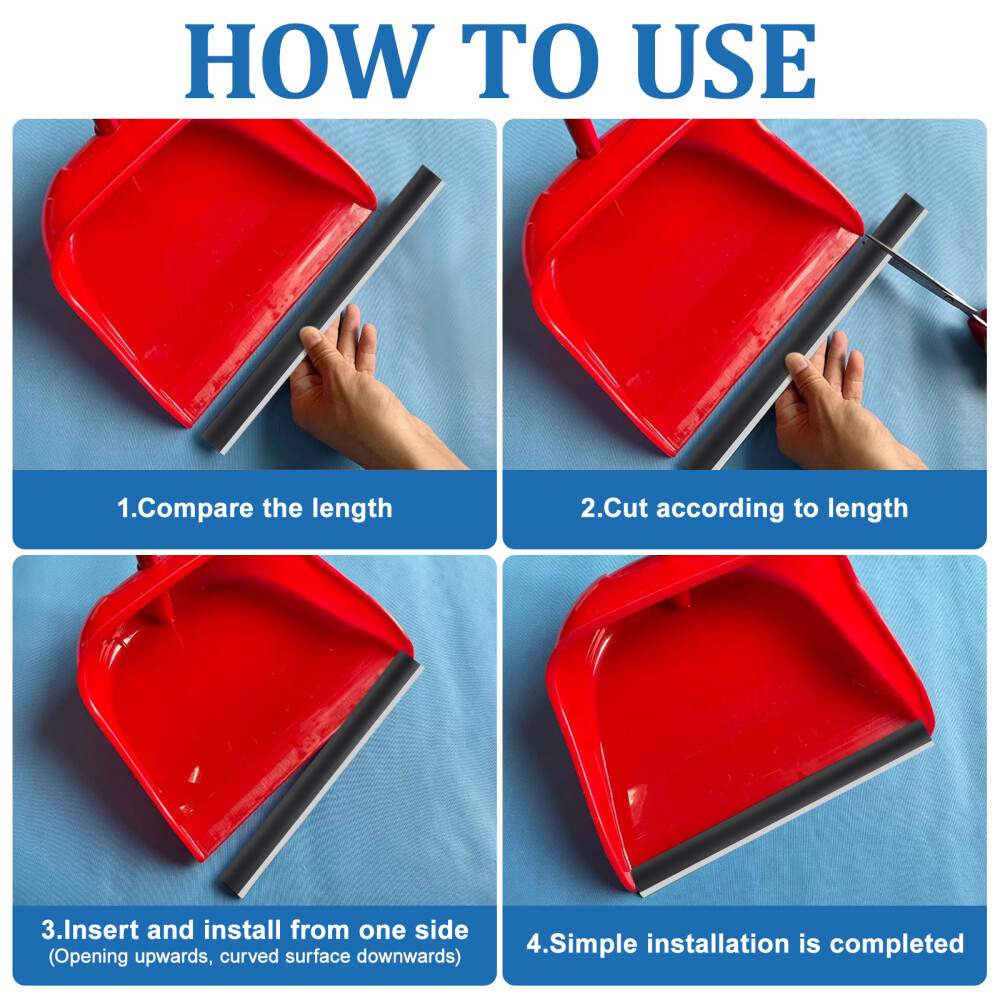 HOW TO USE

1.Compare the length

2.Cut according to length

3.Insert and install from one side
(Opening upwards, curved surface downwards)

4.Simple installation is completed