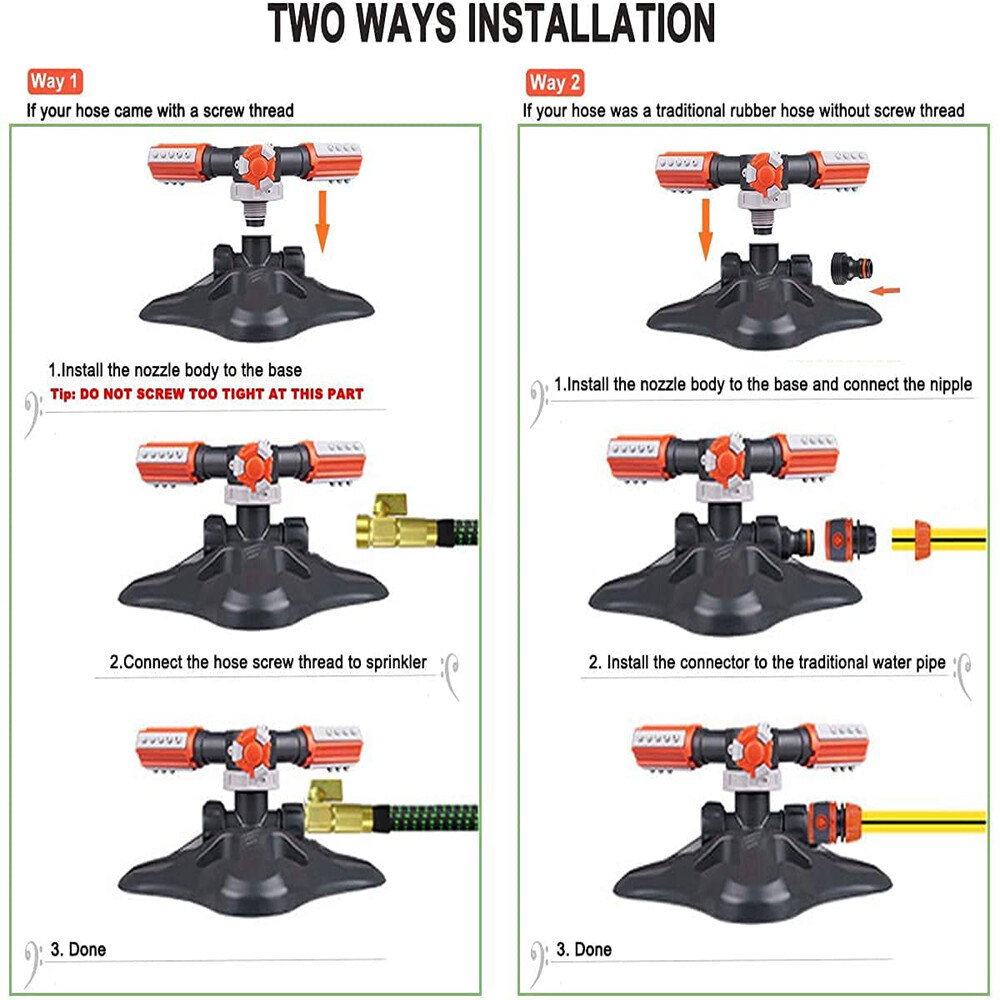 TWO WAYS INSTALLATION

Way 1

If your hose came with a screw thread

1.Install the nozzle body to the base

Tip: DO NOT SCREW TOO TIGHT AT THIS PART

2.Connect the hose screw thread to sprinkler

3. Done

Way 2

If your hose was a traditional rubber hose without screw thread

1.Install the nozzle body to the base and connect the nipple

2. Install the connector to the traditional water pipe

3. Done