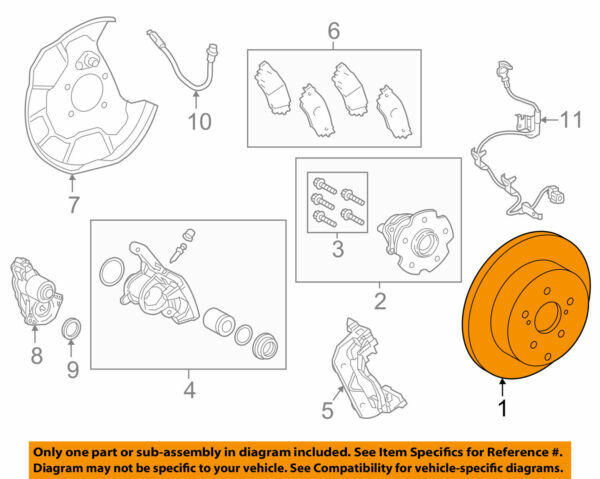 6
10
11
7
3
2
4
8
9
5
1

Only one part or sub-assembly in diagram included. See Item Specifics for Reference #.
Diagram may not be specific to your vehicle. See Compatibility for vehicle-specific diagrams.