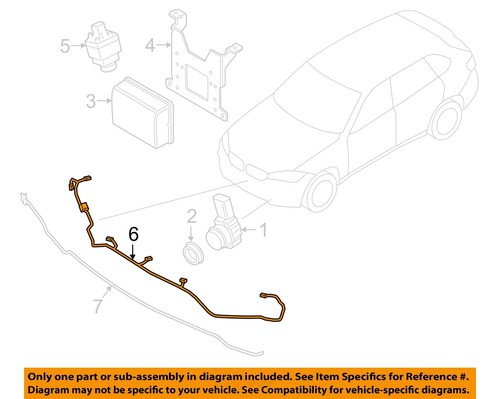 5
4
3
2
1
6
7

Only one part or sub-assembly in diagram included. See Item Specifics for Reference #. Diagram may not be specific to your vehicle. See Compatibility for vehicle-specific diagrams.