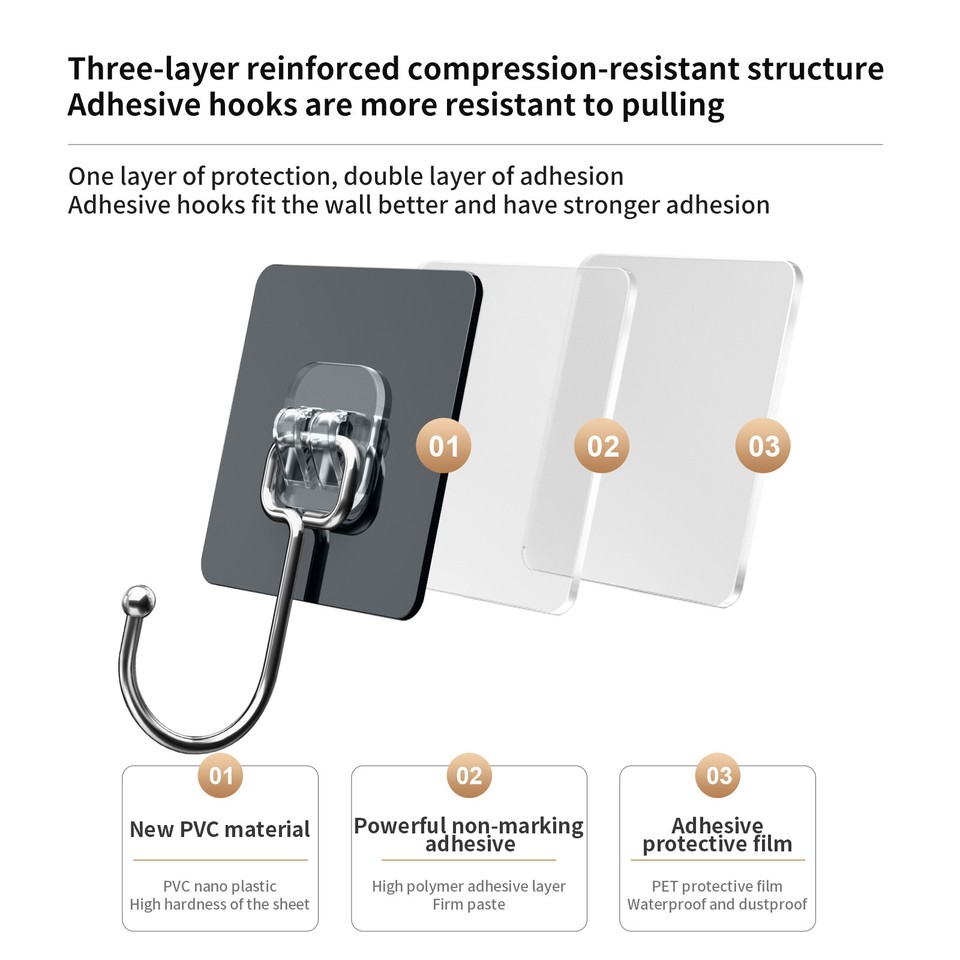 Three-layer reinforced compression-resistant structure
Adhesive hooks are more resistant to pulling

One layer of protection, double layer of adhesion
Adhesive hooks fit the wall better and have stronger adhesion

01

02

03

01
New PVC material
PVC nano plastic
High hardness of the sheet

02
Powerful non-marking adhesive
High polymer adhesive layer
Firm paste

03
Adhesive protective film
PET protective film
Waterproof and dustproof