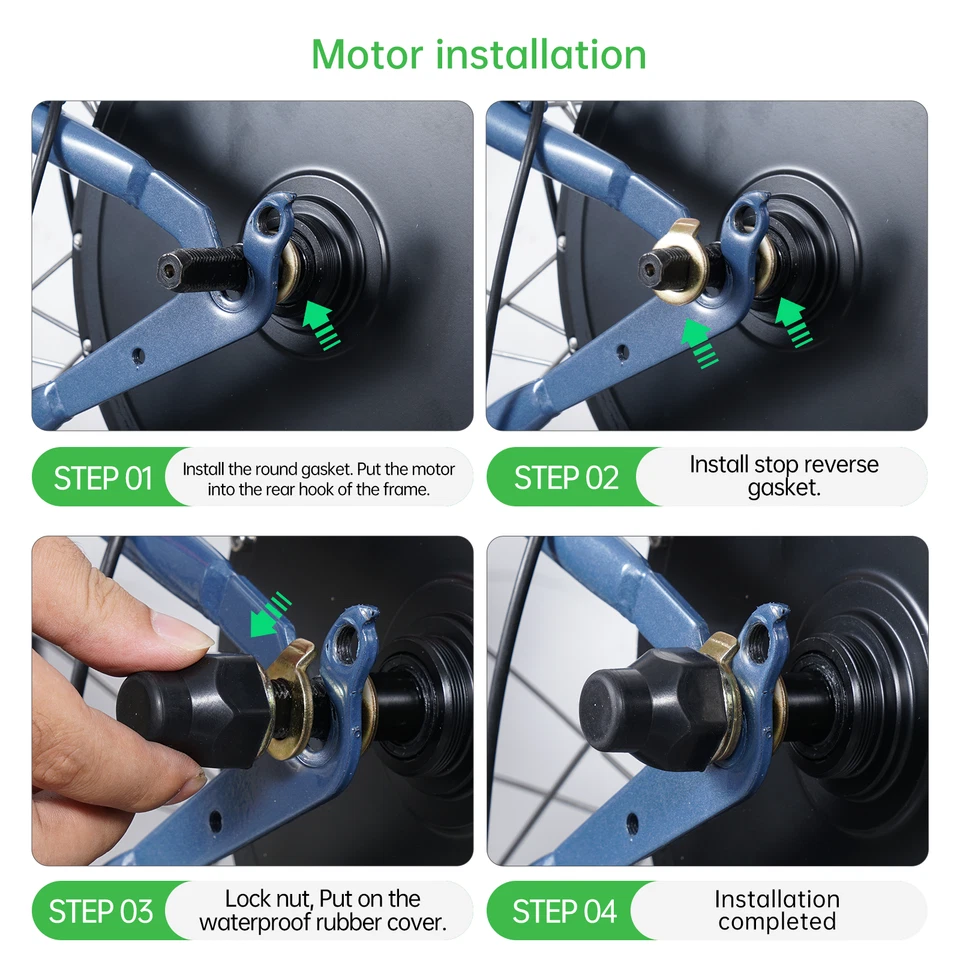 Motor installation

STEP 01 Install the round gasket. Put the motor into the rear hook of the frame.

STEP 02 Install stop reverse gasket.

STEP 03 Lock nut, Put on the waterproof rubber cover.

STEP 04 Installation completed